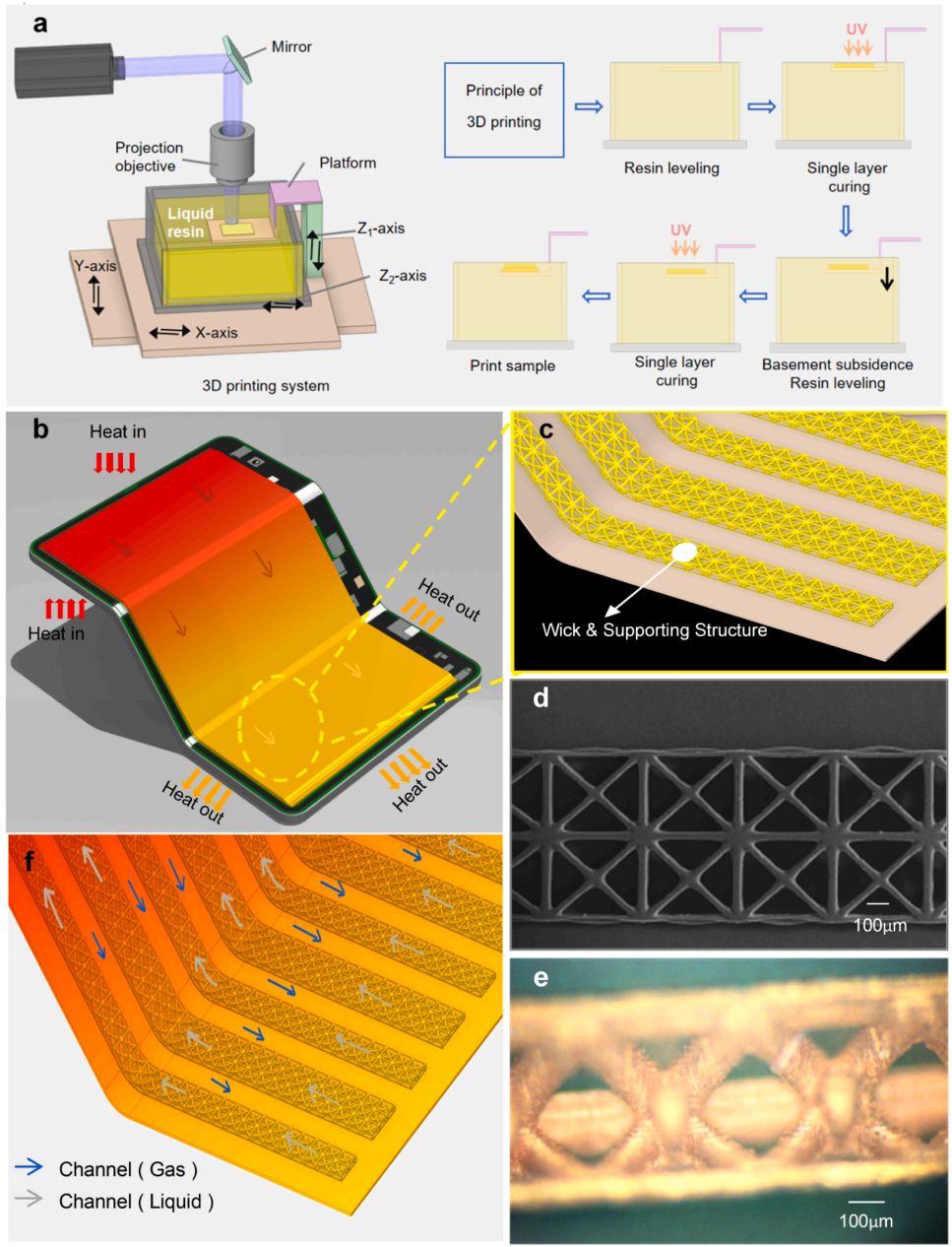 a

Mirror

Projection objective

Platform

Liquid resin

$Z_1$-axis

$Z_2$-axis

Y-axis

X-axis

3D printing system

Principle of 3D printing

Resin leveling

UV

Single layer curing

Basement subsidence Resin leveling

UV

Single layer curing

Print sample

b

Heat in

Heat in

Heat out

Heat out

Heat out

c

Wick & Supporting Structure

d

100μm

e

100μm

f

Channel ( Gas )

Channel ( Liquid )