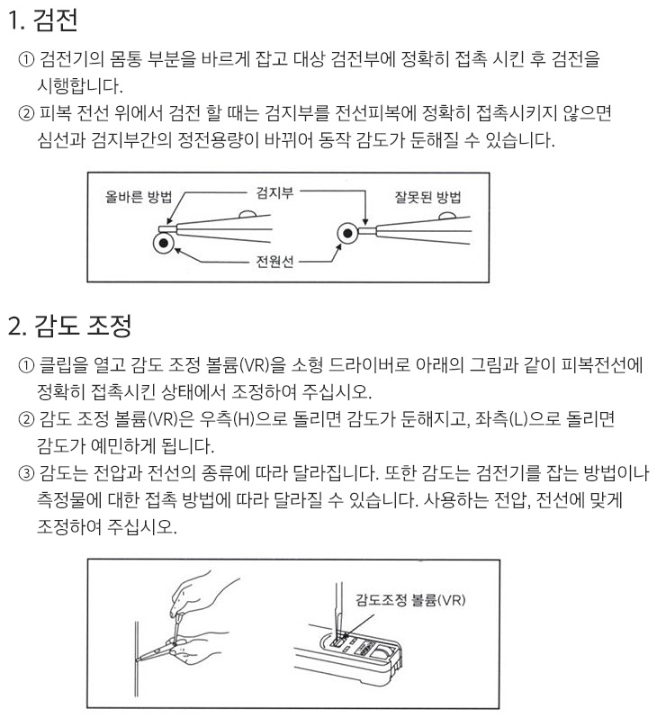 1. 검전

① 검전기의 몸통 부분을 바르게 잡고 대상 검전부에 정확히 접촉 시킨 후 검전을 시행합니다.

② 피복 전선 위에서 검전 할 때는 검지부를 전선피복에 정확히 접촉시키지 않으면 심선과 검지부간의 정전용량이 바뀌어 동작 감도가 둔해질 수 있습니다.

올바른 방법
검지부
잘못된 방법
전원선

2. 감도 조정

① 클립을 열고 감도 조정 볼륨(VR)을 소형 드라이버로 아래의 그림과 같이 피복전선에 정확히 접촉시킨 상태에서 조정하여 주십시오.

② 감도 조정 볼륨(VR)은 우측(H)으로 돌리면 감도가 둔해지고, 좌측(L)으로 돌리면 감도가 예민하게 됩니다.

③ 감도는 전압과 전선의 종류에 따라 달라집니다. 또한 감도는 검전기를 잡는 방법이나 측정물에 대한 접촉 방법에 따라 달라질 수 있습니다. 사용하는 전압, 전선에 맞게 조정하여 주십시오.

감도조정 볼륨(VR)