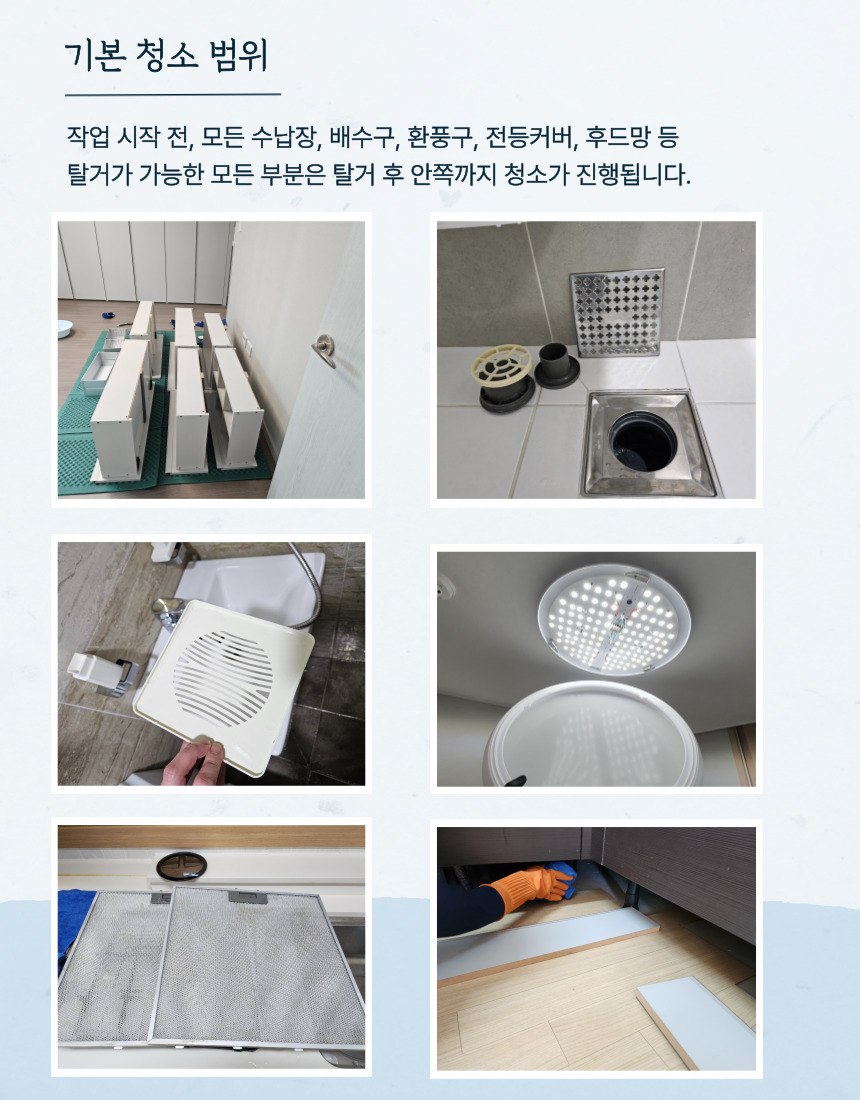 기본 청소 범위

작업 시작 전, 모든 수납장, 배수구, 환풍구, 전등커버, 후드망 등 탈거가 가능한 모든 부분은 탈거 후 안쪽까지 청소가 진행됩니다.