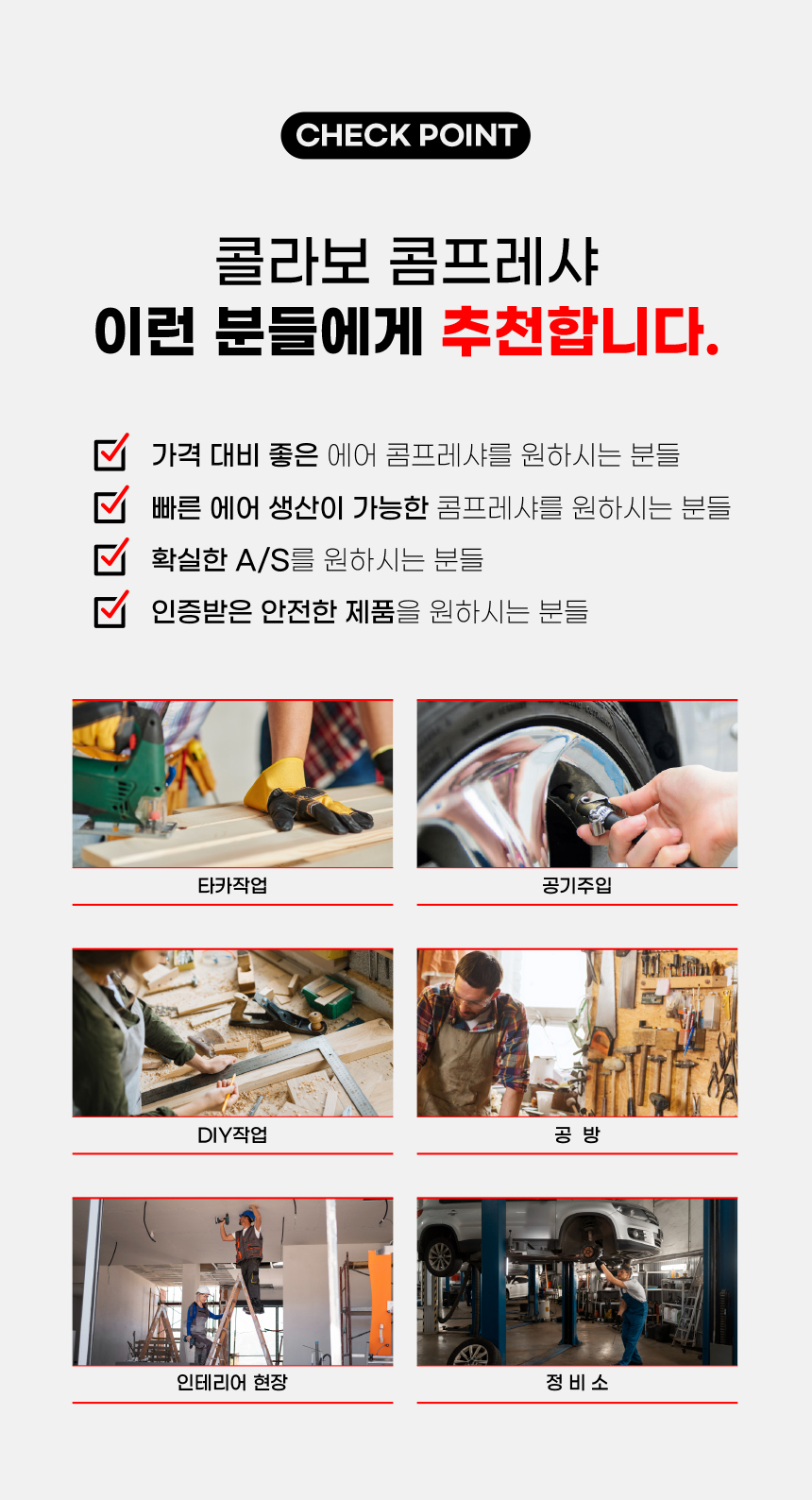 CHECK POINT

콜라보 콤프레샤
이런 분들에게 추천합니다.

가격 대비 좋은 에어 콤프레샤를 원하시는 분들
빠른 에어 생산이 가능한 콤프레샤를 원하시는 분들
확실한 A/S를 원하시는 분들
인증받은 안전한 제품을 원하시는 분들

타카작업

공기주입

DIY작업

공 방

인테리어 현장

정 비 소