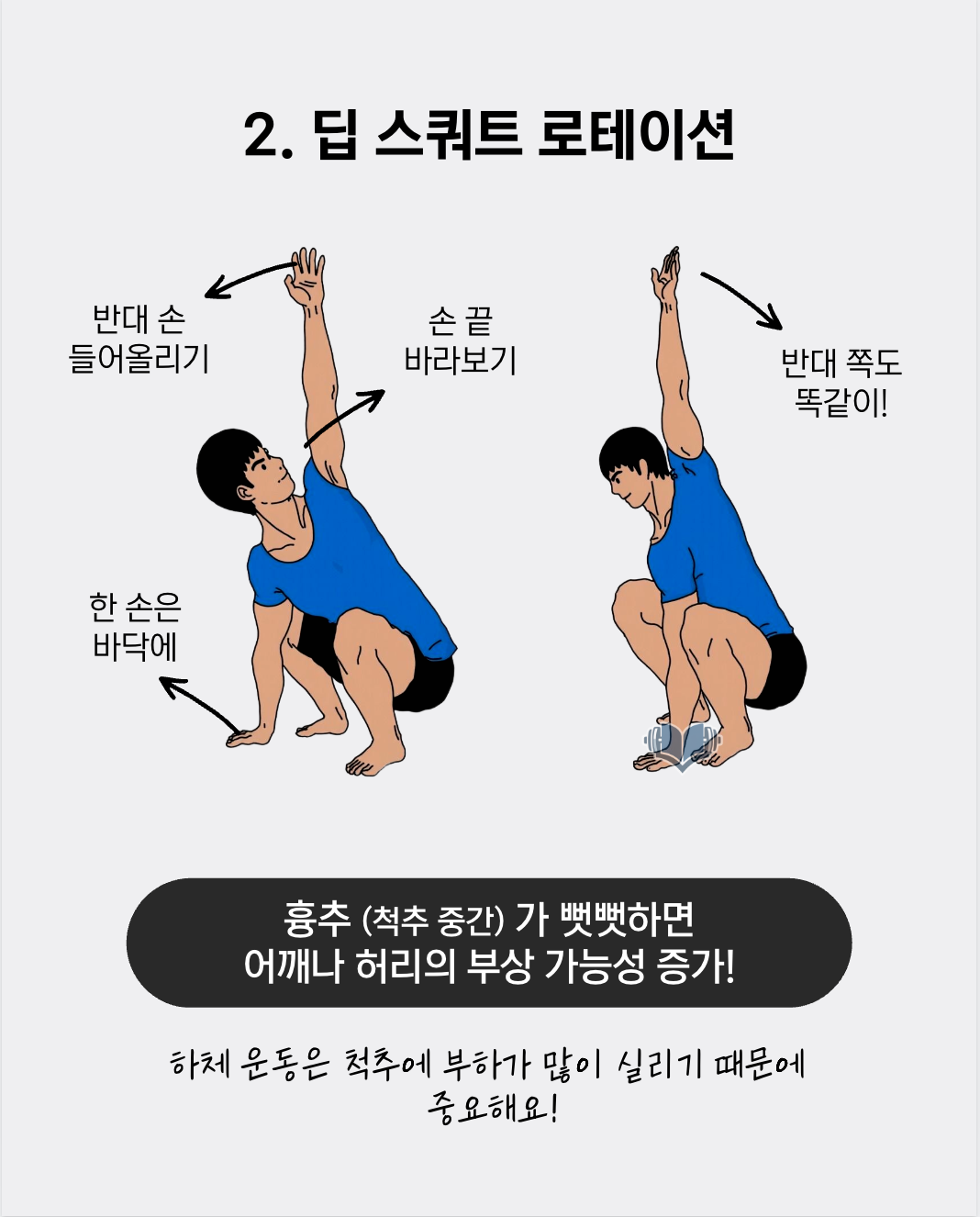 2. 딥 스쿼트 로테이션

반대 손 들어올리기

손 끝 바라보기

한 손은 바닥에

반대 쪽도 똑같이!

흉추 (척추 중간) 가 뻣뻣하면
어깨나 허리의 부상 가능성 증가!

하체 운동은 척추에 부하가 많이 실리기 때문에
중요해요!