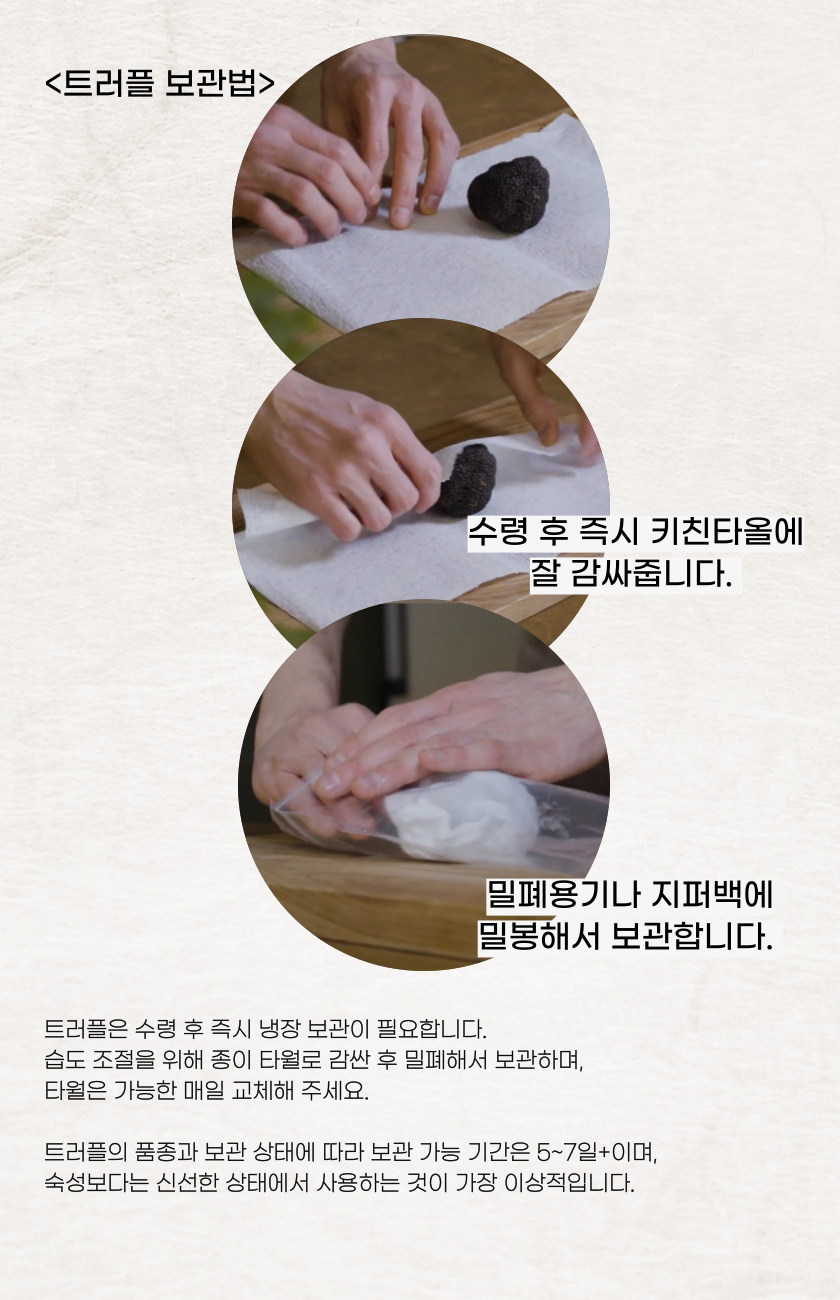 <트러플 보관법>

수령 후 즉시 키친타올에 잘 감싸줍니다.

밀폐용기나 지퍼백에 밀봉해서 보관합니다.

트러플은 수령 후 즉시 냉장 보관이 필요합니다.
습도 조절을 위해 종이 타월로 감싼 후 밀폐해서 보관하며,
타월은 가능한 매일 교체해 주세요.

트러플의 품종과 보관 상태에 따라 보관 가능 기간은 5~7일+이며,
숙성보다는 신선한 상태에서 사용하는 것이 가장 이상적입니다.