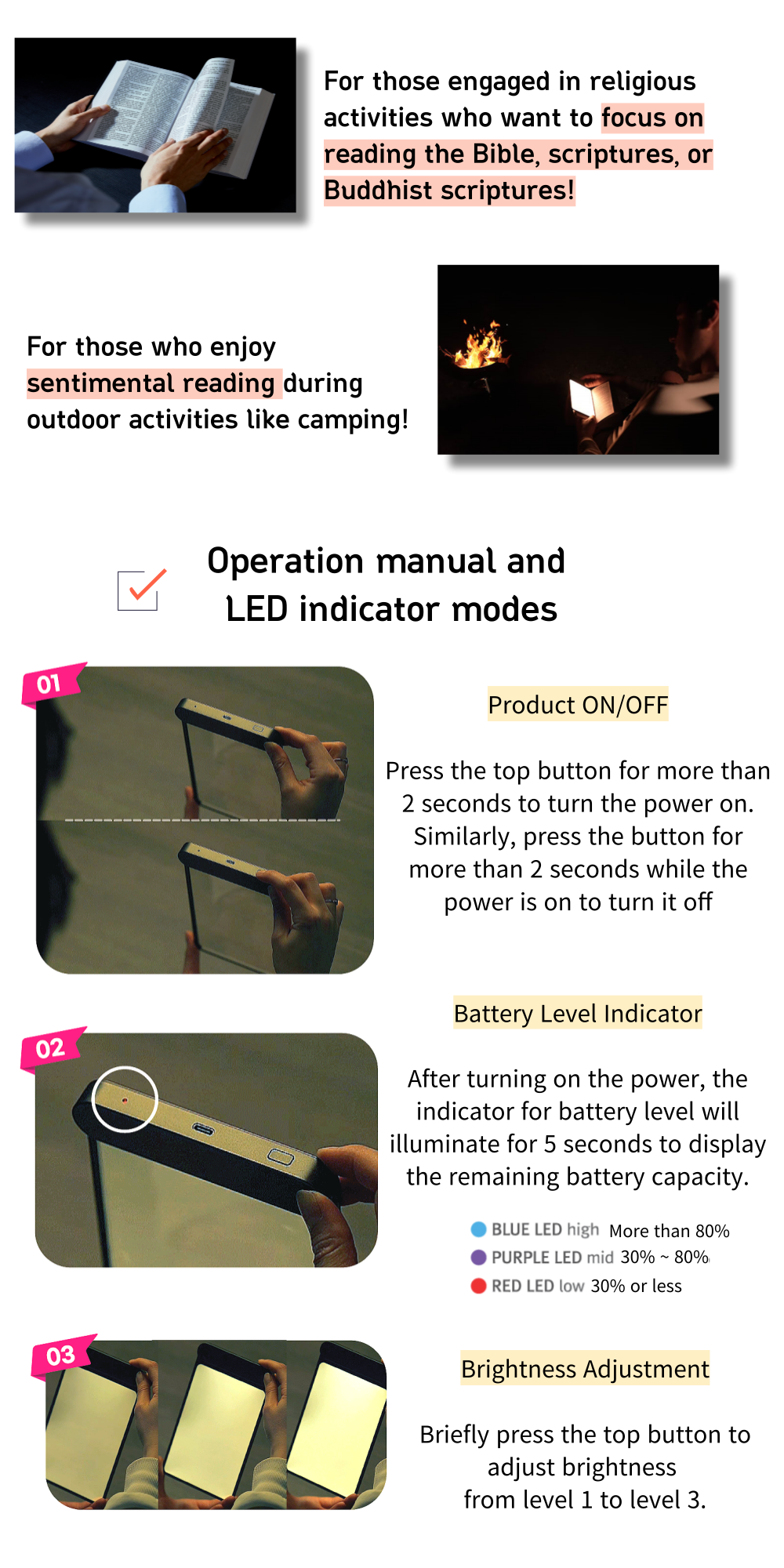 For those engaged in religious activities who want to focus on reading the Bible, scriptures, or Buddhist scriptures!

For those who enjoy sentimental reading during outdoor activities like camping!

Operation manual and LED indicator modes

01

Product ON/OFF

Press the top button for more than 2 seconds to turn the power on. Similarly, press the button for more than 2 seconds while the power is on to turn it off

02

Battery Level Indicator

After turning on the power, the indicator for battery level will illuminate for 5 seconds to display the remaining battery capacity.

BLUE LED high More than 80%
PURPLE LED mid 30% ~ 80%
RED LED low 30% or less

03

Brightness Adjustment

Briefly press the top button to adjust brightness from level 1 to level 3.