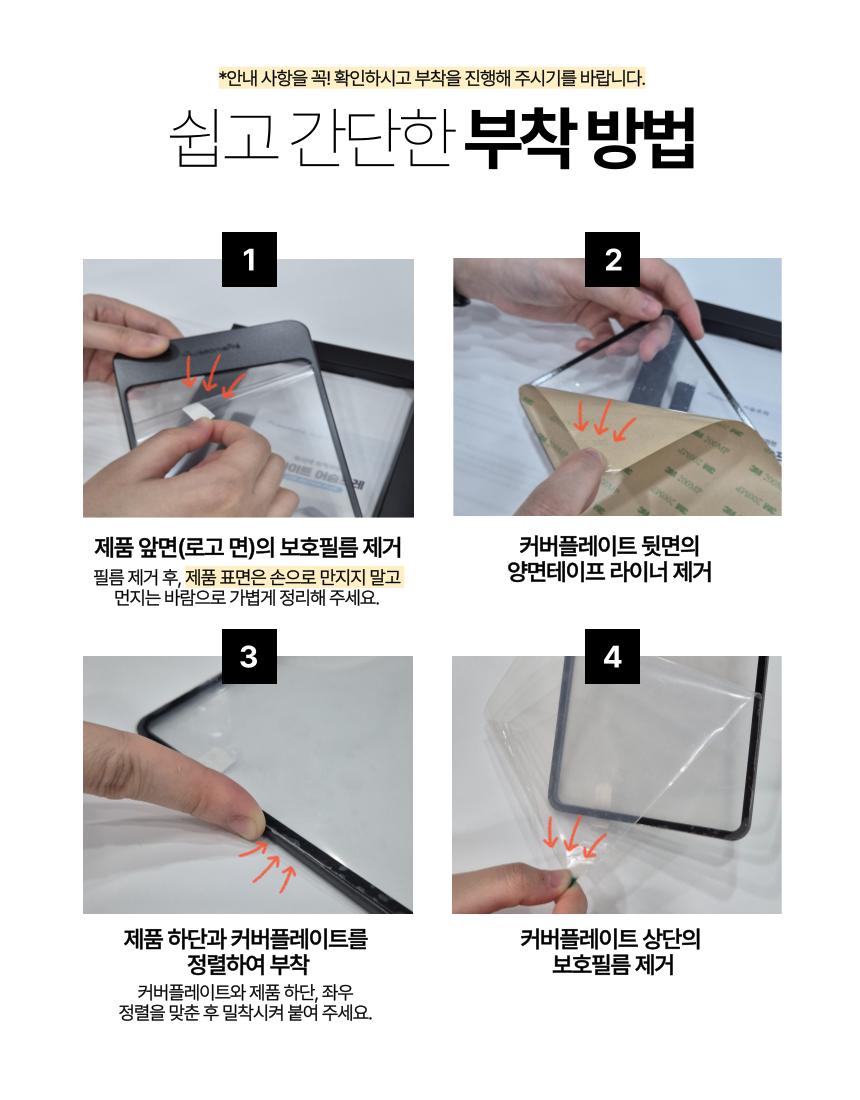 *안내 사항을 꼭! 확인하시고 부착을 진행해 주시기를 바랍니다.

쉽고 간단한 부착 방법

1

제품 앞면(로고 면)의 보호필름 제거

필름 제거 후, 제품 표면은 손으로 만지지 말고 먼지는 바람으로 가볍게 정리해 주세요.

2

커버플레이트 뒷면의 양면테이프 라이너 제거

3

제품 하단과 커버플레이트를 정렬하여 부착

커버플레이트와 제품 하단, 좌우 정렬을 맞춘 후 밀착시켜 붙여 주세요.

4

커버플레이트 상단의 보호필름 제거