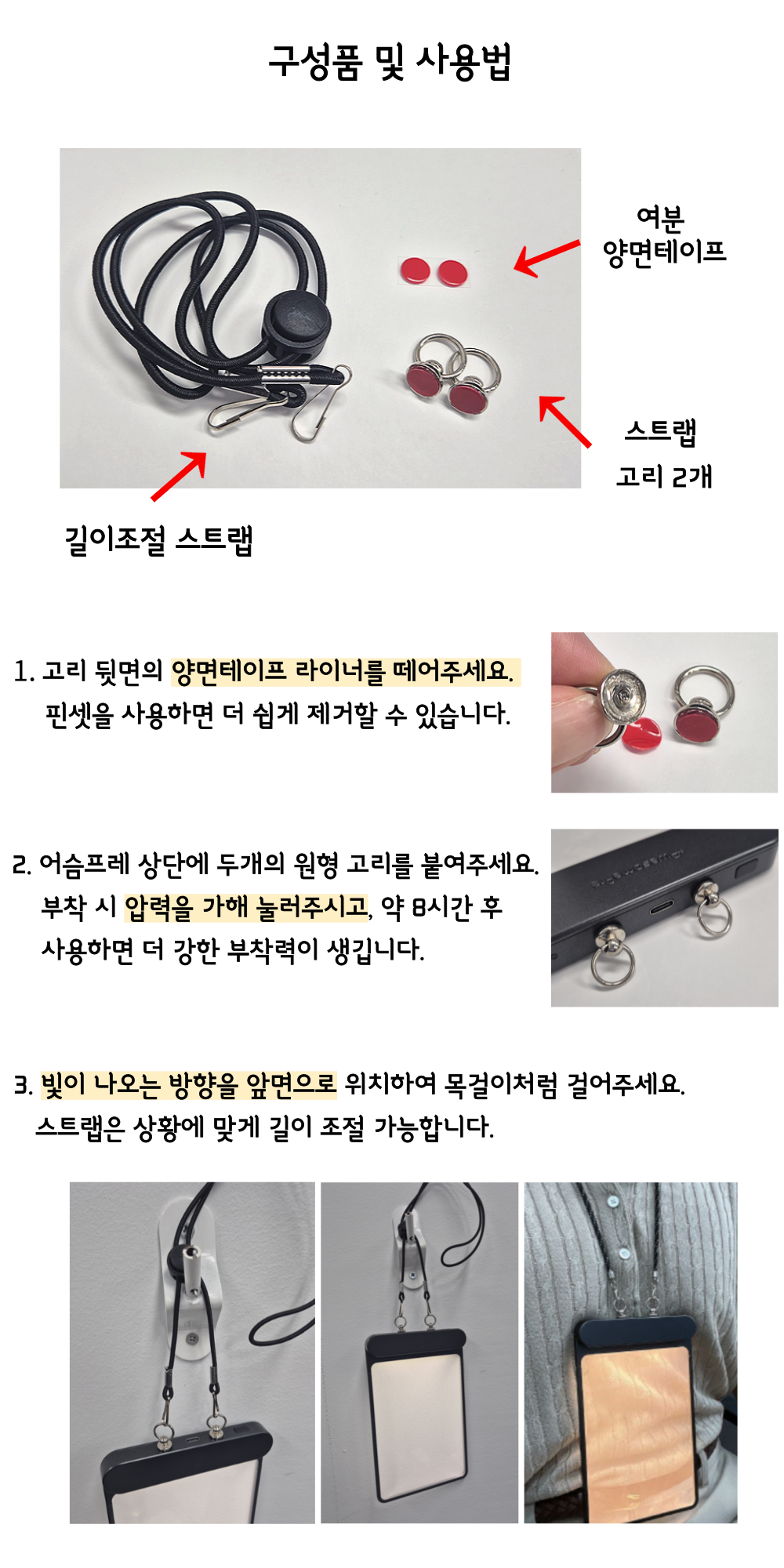 구성품 및 사용법

여분
양면테이프

스트랩
고리 2개

길이조절 스트랩

1. 고리 뒷면의 양면테이프 라이너를 떼어주세요.
핀셋을 사용하면 더 쉽게 제거할 수 있습니다.

2. 어슴프레 상단에 두개의 원형 고리를 붙여주세요.
부착 시 압력을 가해 눌러주시고, 약 8시간 후
사용하면 더 강한 부착력이 생깁니다.

3. 빛이 나오는 방향을 앞면으로 위치하여 목걸이처럼 걸어주세요.
스트랩은 상황에 맞게 길이 조절 가능합니다.