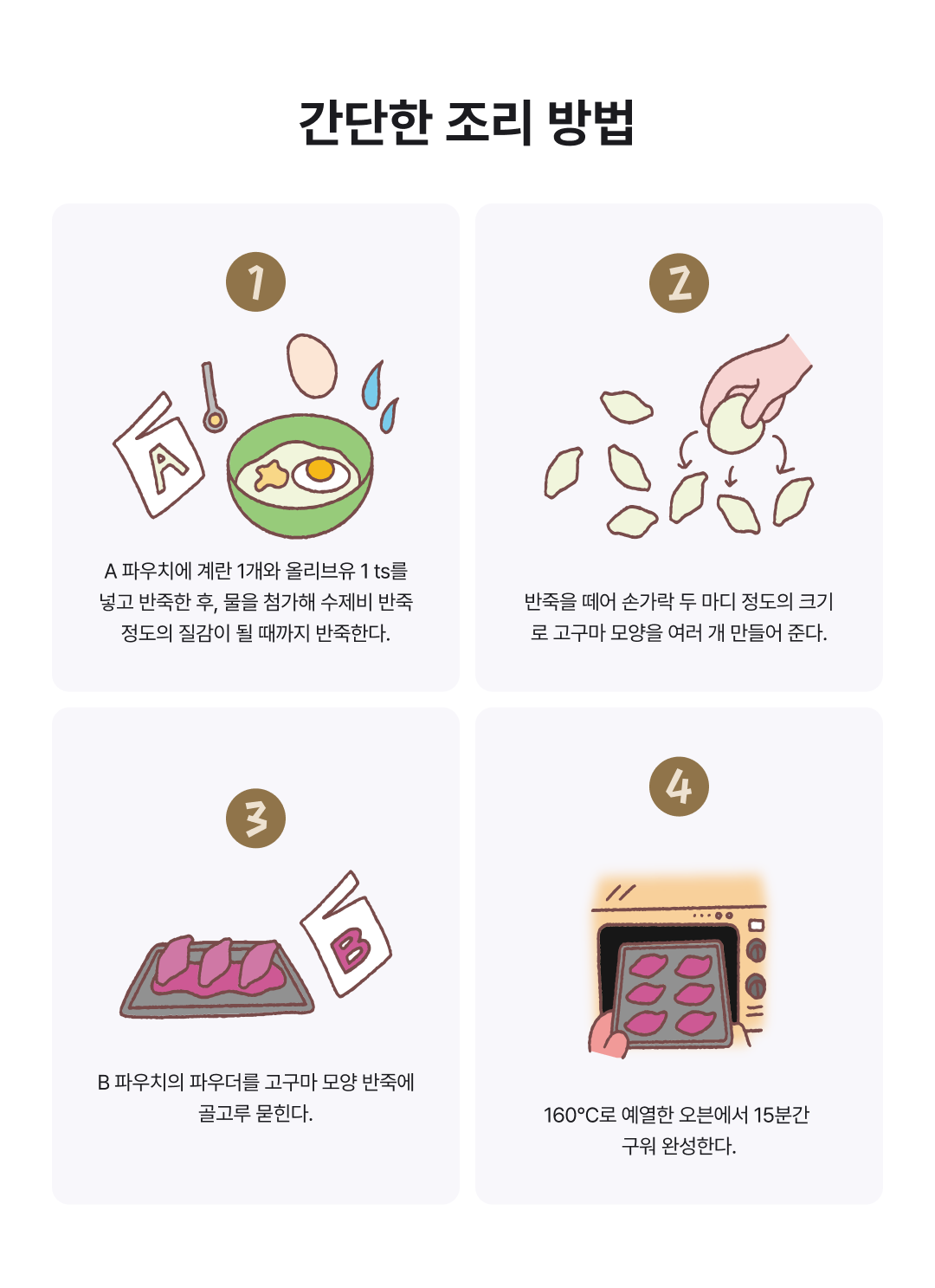 간단한 조리 방법

1

A

A 파우치에 계란 1개와 올리브유 1 ts를 넣고 반죽한 후, 물을 첨가해 수제비 반죽 정도의 질감이 될 때까지 반죽한다.

2

반죽을 떼어 손가락 두 마디 정도의 크기로 고구마 모양을 여러 개 만들어 준다.

3

B

B 파우치의 파우더를 고구마 모양 반죽에 골고루 묻힌다.

4

160°C로 예열한 오븐에서 15분간 구워 완성한다.