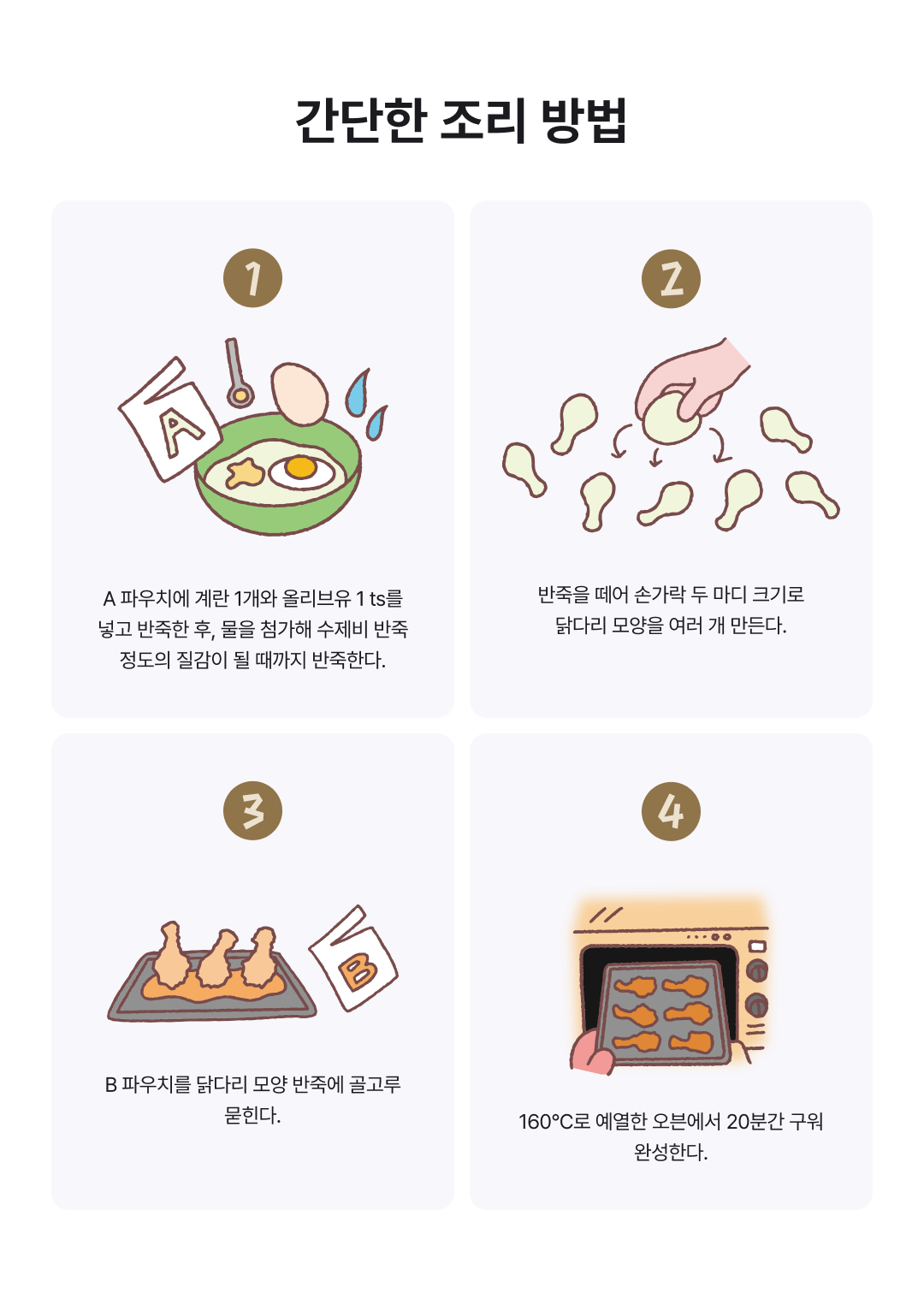 간단한 조리 방법

1

A

A 파우치에 계란 1개와 올리브유 1 ts를 넣고 반죽한 후, 물을 첨가해 수제비 반죽 정도의 질감이 될 때까지 반죽한다.

2

반죽을 떼어 손가락 두 마디 크기로 닭다리 모양을 여러 개 만든다.

3

B

B 파우치를 닭다리 모양 반죽에 골고루 묻힌다.

4

160°C로 예열한 오븐에서 20분간 구워 완성한다.