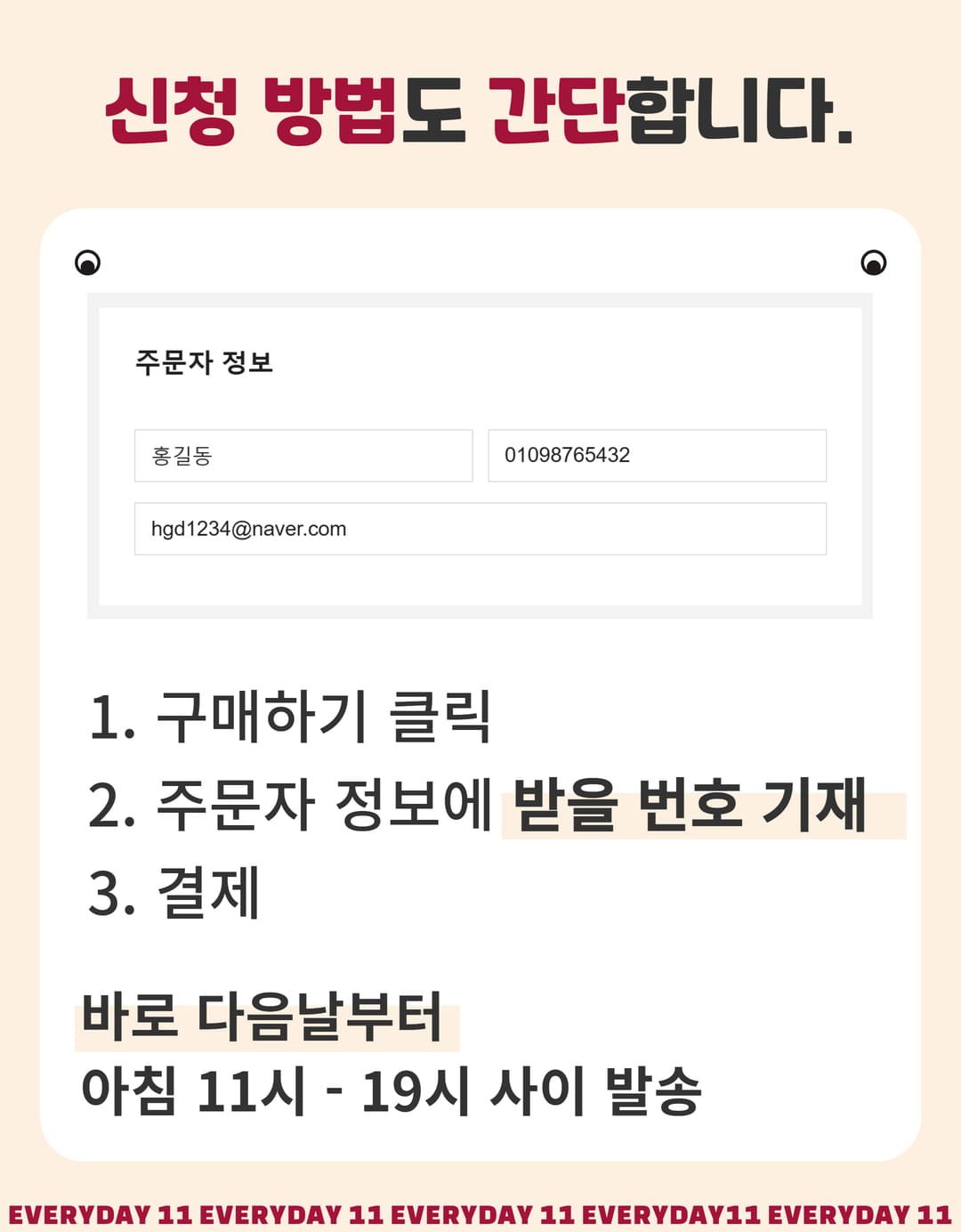 신청 방법도 간단합니다.

주문자 정보

홍길동

01098765432

hgd1234@naver.com

1. 구매하기 클릭
2. 주문자 정보에 받을 번호 기재
3. 결제

바로 다음날부터
아침 11시 - 19시 사이 발송

EVERYDAY 11 EVERYDAY 11 EVERYDAY 11 EVERYDAY11 EVERYDAY 11