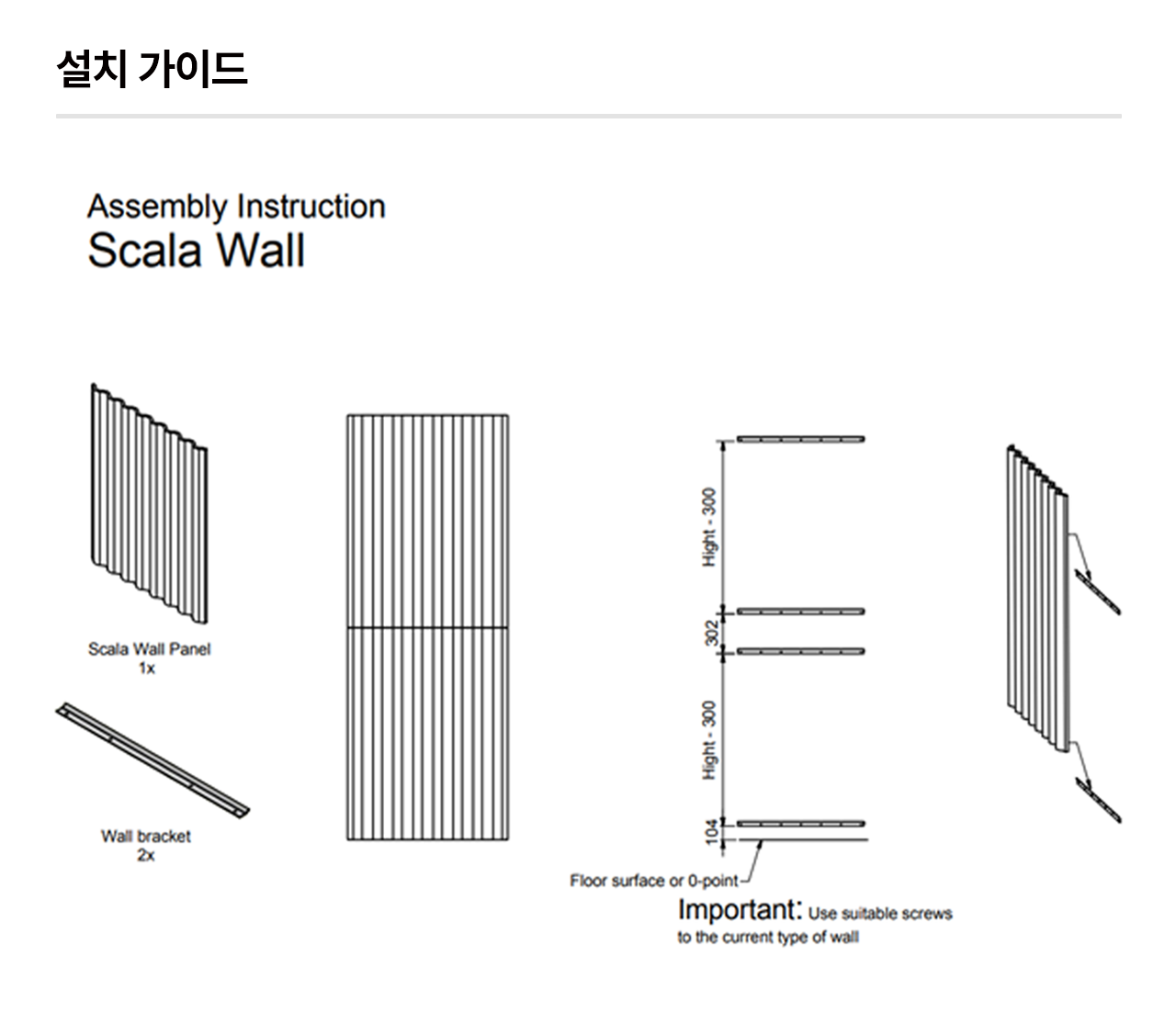 설치 가이드

Assembly Instruction
Scala Wall

Scala Wall Panel
1x

Wall bracket
2x

Hight - 300

302

Hight - 300

104

Floor surface or 0-point

Important: Use suitable screws to the current type of wall