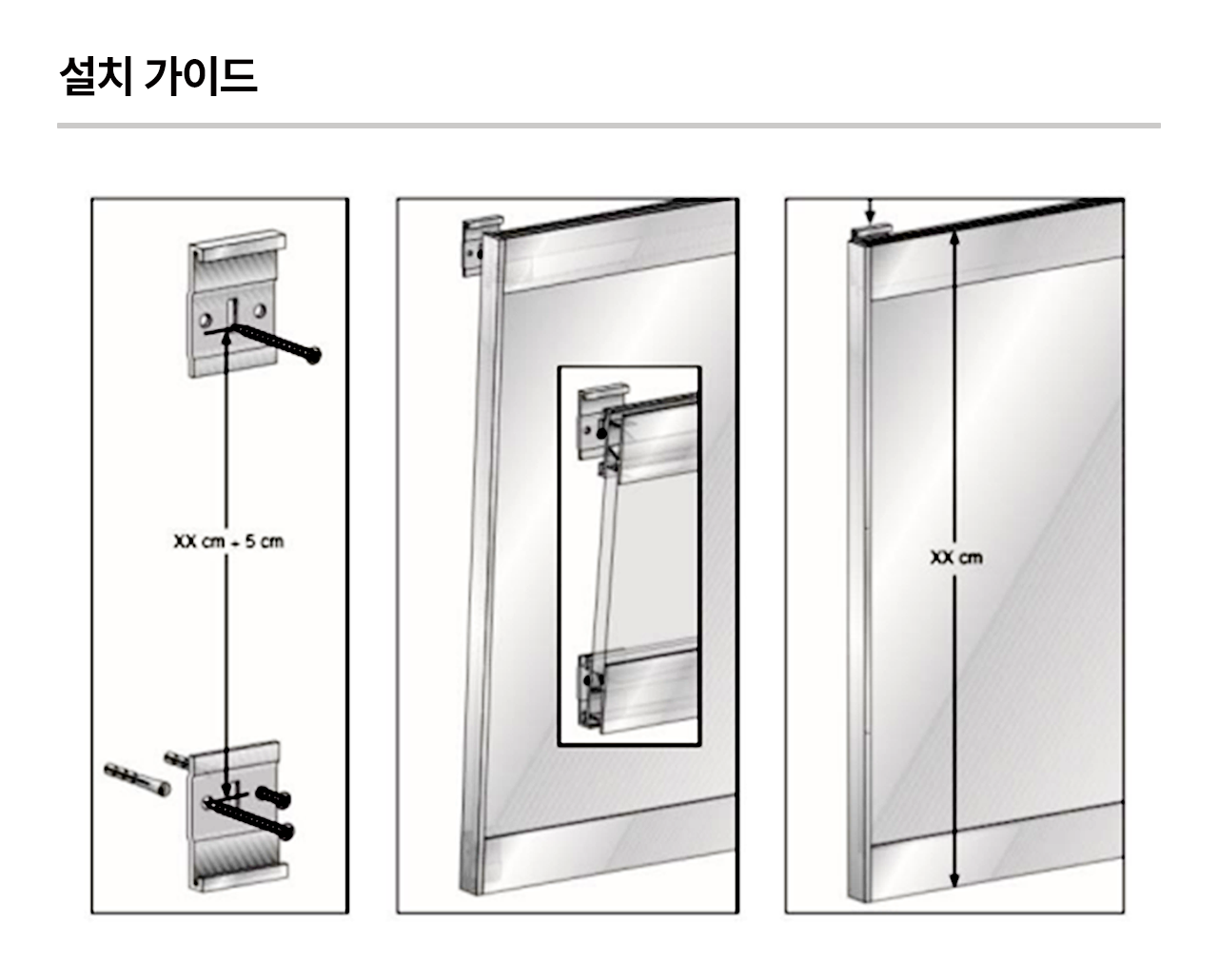 설치 가이드

XX cm + 5 cm

XX cm