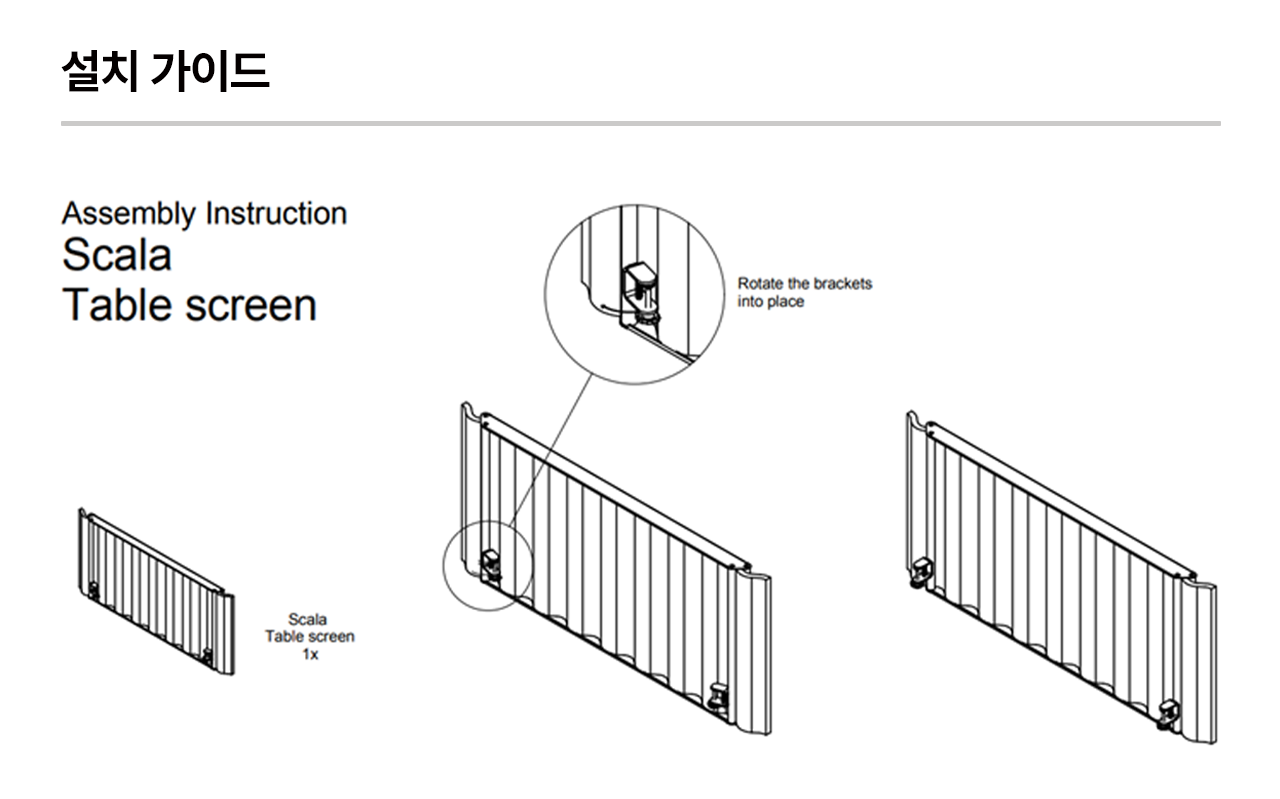 설치 가이드

Assembly Instruction
Scala
Table screen

Rotate the brackets into place

Scala
Table screen
1x