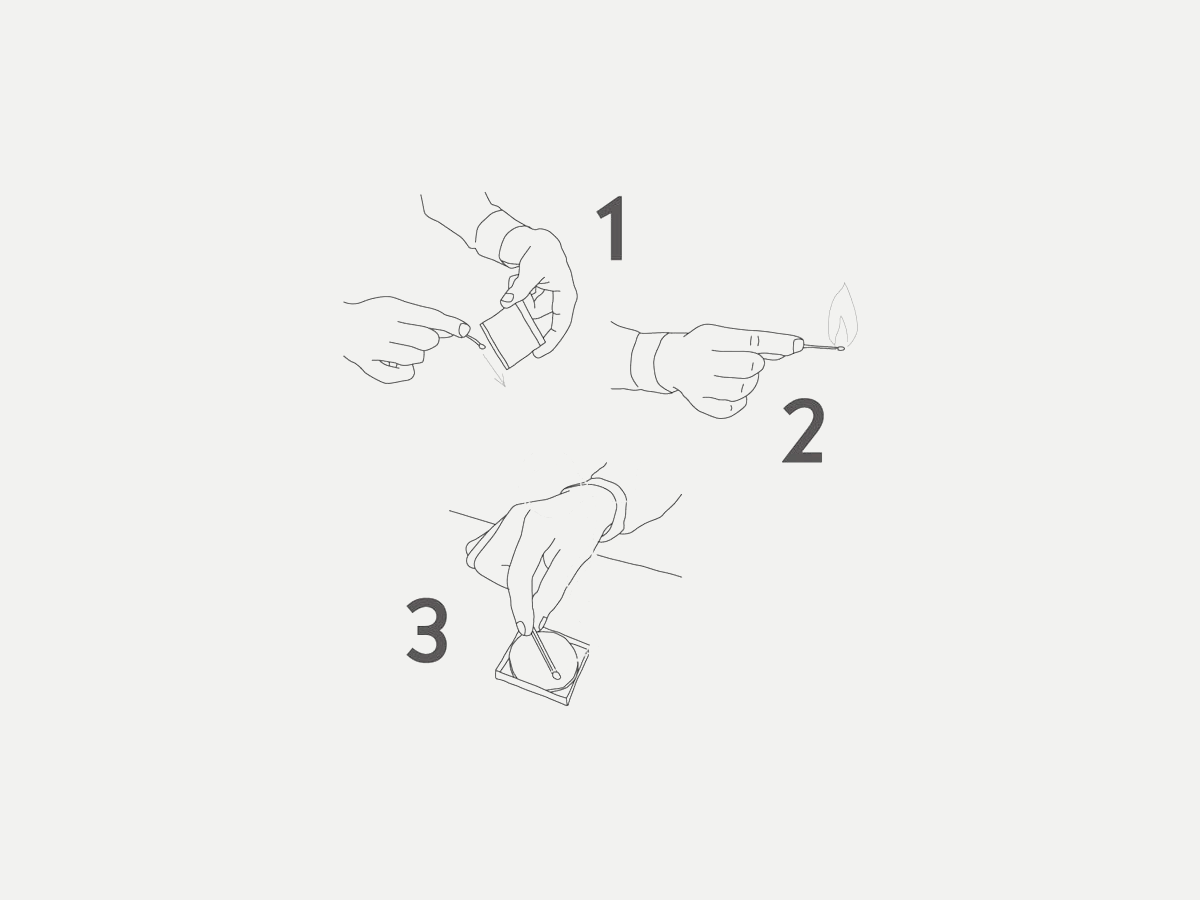 1

2

3