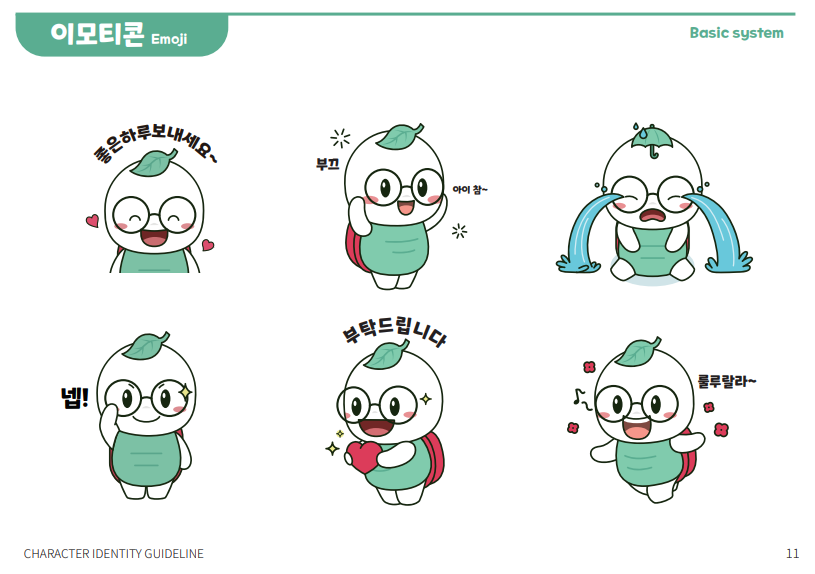 이모티콘 Emoji

Basic system

좋은하루보내세요~

부끄

아이 참~

넵!

부탁드립니다

룰루랄라~

CHARACTER IDENTITY GUIDELINE

11