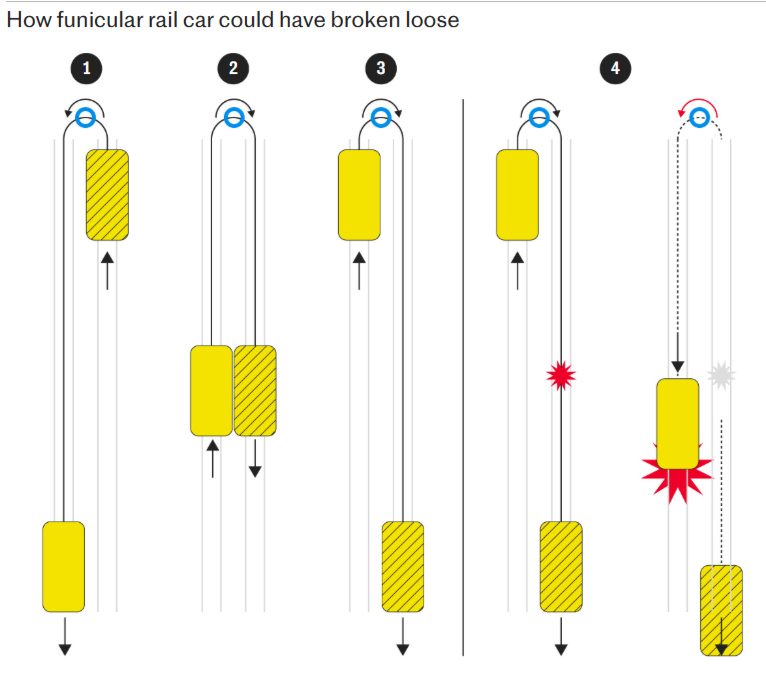 How funicular rail car could have broken loose

1

2

3

4