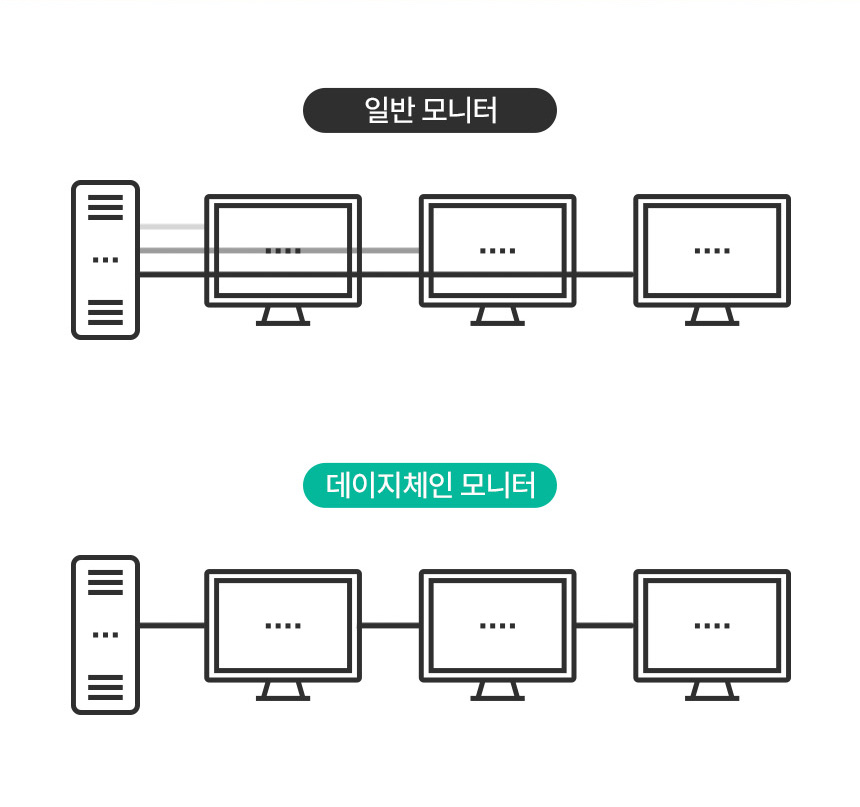 일반 모니터

데이지체인 모니터