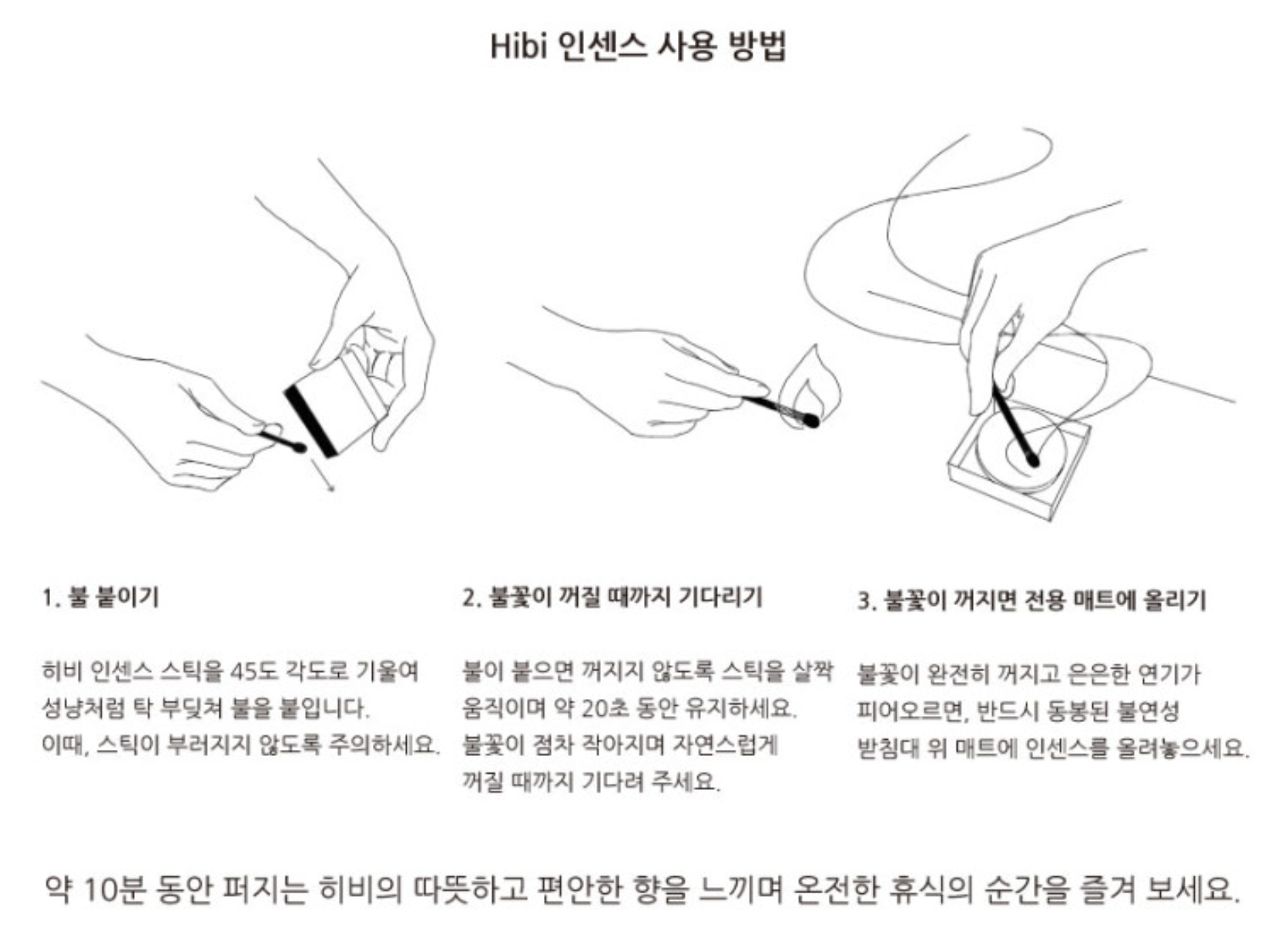 Hibi 인센스 사용 방법

1. 불 붙이기

히비 인센스 스틱을 45도 각도로 기울여 성냥처럼 탁 부딪쳐 불을 붙입니다. 이때, 스틱이 부러지지 않도록 주의하세요.

2. 불꽃이 꺼질 때까지 기다리기

불이 붙으면 꺼지지 않도록 스틱을 살짝 움직이며 약 20초 동안 유지하세요. 불꽃이 점차 작아지며 자연스럽게 꺼질 때까지 기다려 주세요.

3. 불꽃이 꺼지면 전용 매트에 올리기

불꽃이 완전히 꺼지고 은은한 연기가 피어오르면, 반드시 동봉된 불연성 받침대 위 매트에 인센스를 올려놓으세요.

약 10분 동안 퍼지는 히비의 따뜻하고 편안한 향을 느끼며 온전한 휴식의 순간을 즐겨 보세요.