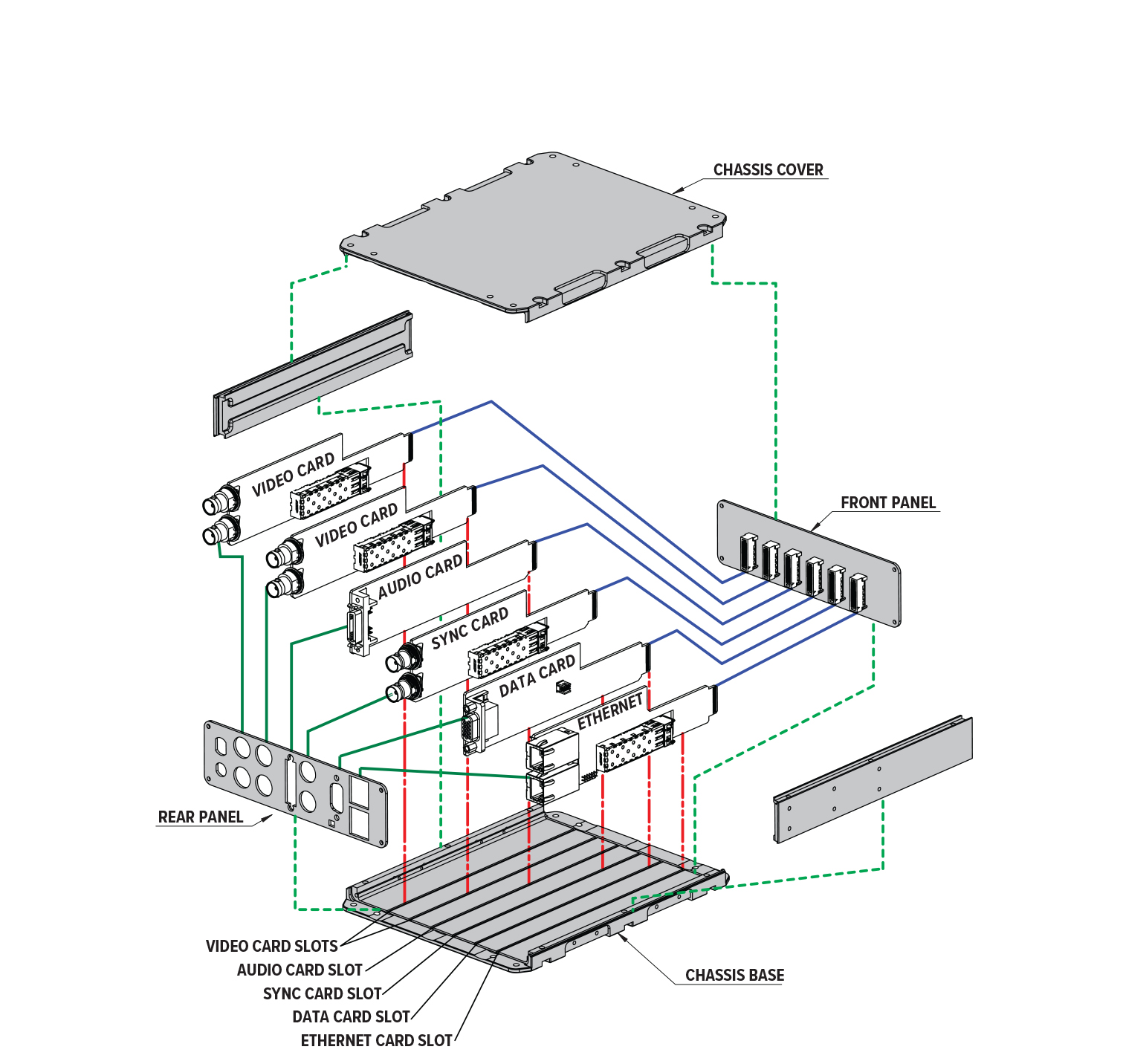 CHASSIS COVER

VIDEO CARD

VIDEO CARD

AUDIO CARD

SYNC CARD

DATA CARD

ETHERNET

FRONT PANEL

REAR PANEL

VIDEO CARD SLOTS

AUDIO CARD SLOT

SYNC CARD SLOT

DATA CARD SLOT

ETHERNET CARD SLOT

CHASSIS BASE