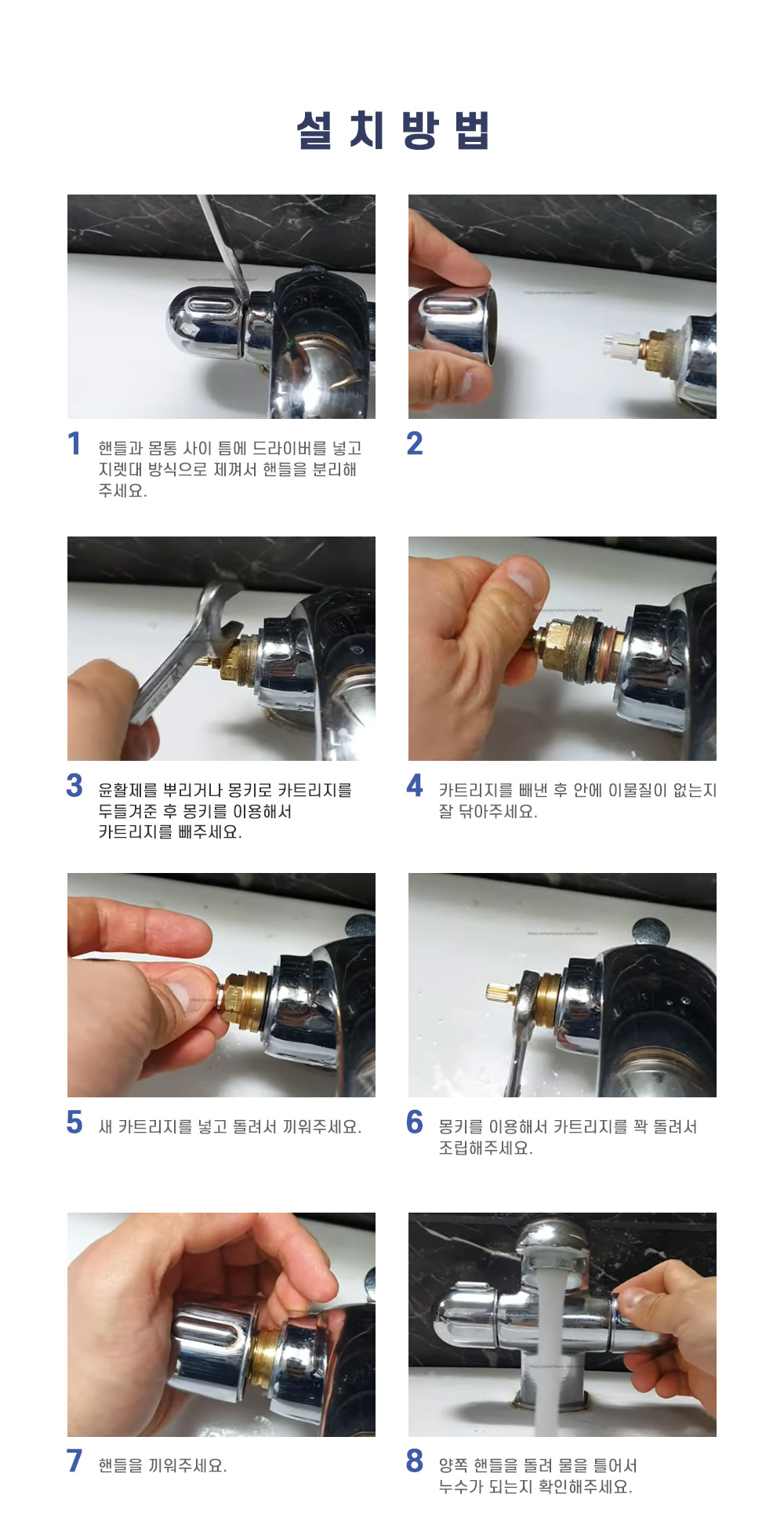 설치방법

1 핸들과 몸통 사이 틈에 드라이버를 넣고 지렛대 방식으로 제껴서 핸들을 분리해 주세요.

2

3 윤활제를 뿌리거나 몽키로 카트리지를 두들겨준 후 몽키를 이용해서 카트리지를 빼주세요.

4 카트리지를 빼낸 후 안에 이물질이 없는지 잘 닦아주세요.

5 새 카트리지를 넣고 돌려서 끼워주세요.

6 몽키를 이용해서 카트리지를 꽉 돌려서 조립해주세요.

7 핸들을 끼워주세요.

8 양쪽 핸들을 돌려 물을 틀어서 누수가 되는지 확인해주세요.