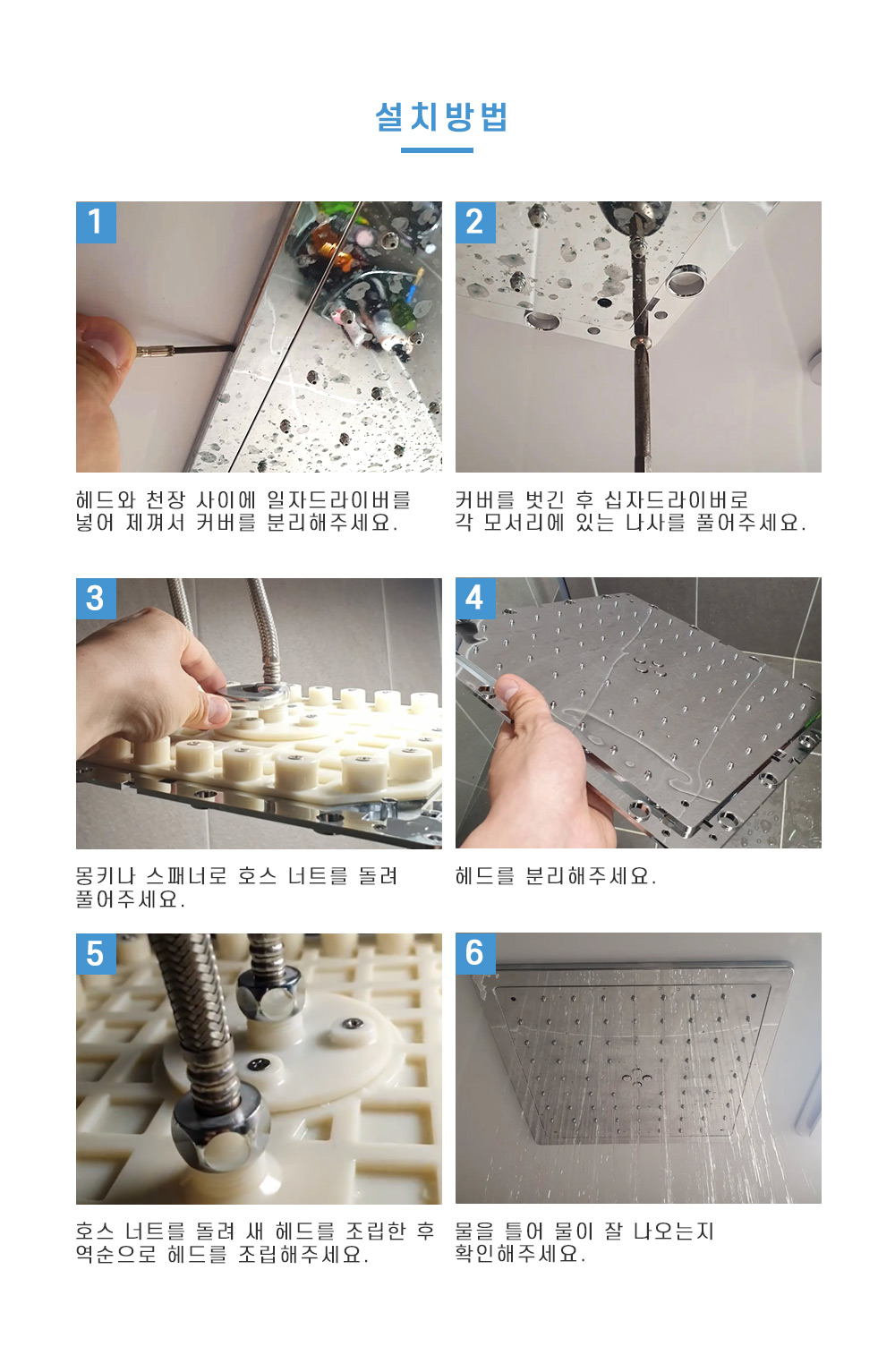 설치방법

1

헤드와 천장 사이에 일자드라이버를 넣어 제껴서 커버를 분리해주세요.

2

커버를 벗긴 후 십자드라이버로 각 모서리에 있는 나사를 풀어주세요.

3

몽키나 스패너로 호스 너트를 돌려 풀어주세요.

4

헤드를 분리해주세요.

5

호스 너트를 돌려 새 헤드를 조립한 후 역순으로 헤드를 조립해주세요.

6

물을 틀어 물이 잘 나오는지 확인해주세요.