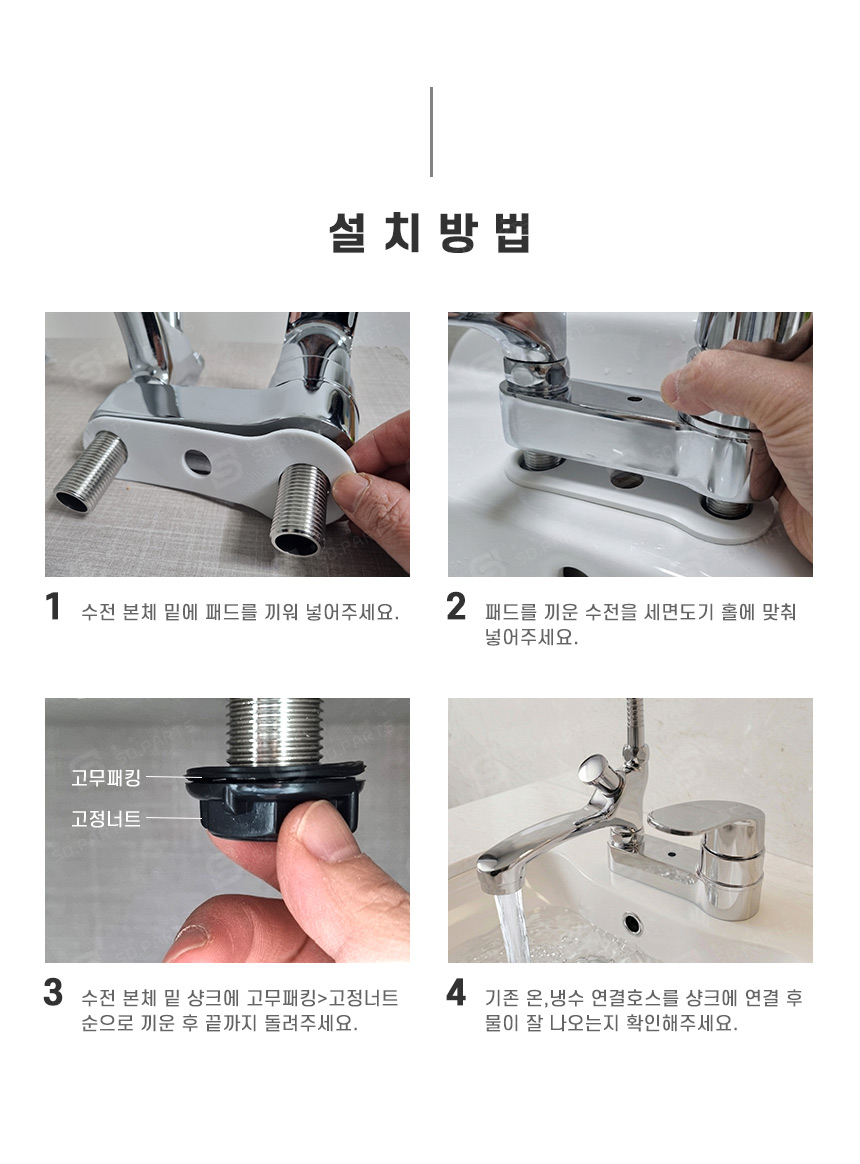 설치방법

1 수전 본체 밑에 패드를 끼워 넣어주세요.

2 패드를 끼운 수전을 세면도기 홀에 맞춰 넣어주세요.

고무패킹

고정너트

3 수전 본체 밑 샹크에 고무패킹>고정너트 순으로 끼운 후 끝까지 돌려주세요.

4 기존 온,냉수 연결호스를 샹크에 연결 후 물이 잘 나오는지 확인해주세요.