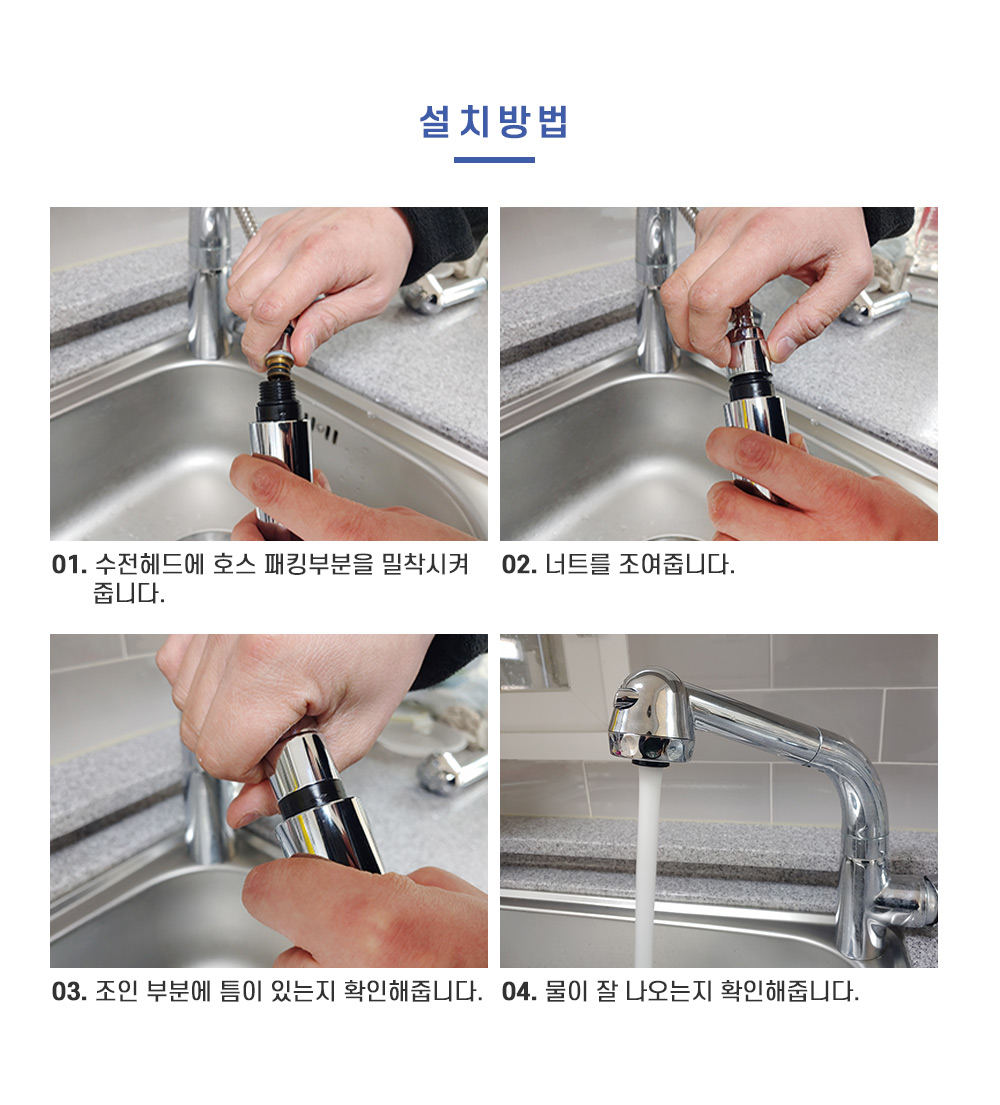 설치방법

01. 수전헤드에 호스 패킹부분을 밀착시켜 줍니다.

02. 너트를 조여줍니다.

03. 조인 부분에 틈이 있는지 확인해줍니다.

04. 물이 잘 나오는지 확인해줍니다.