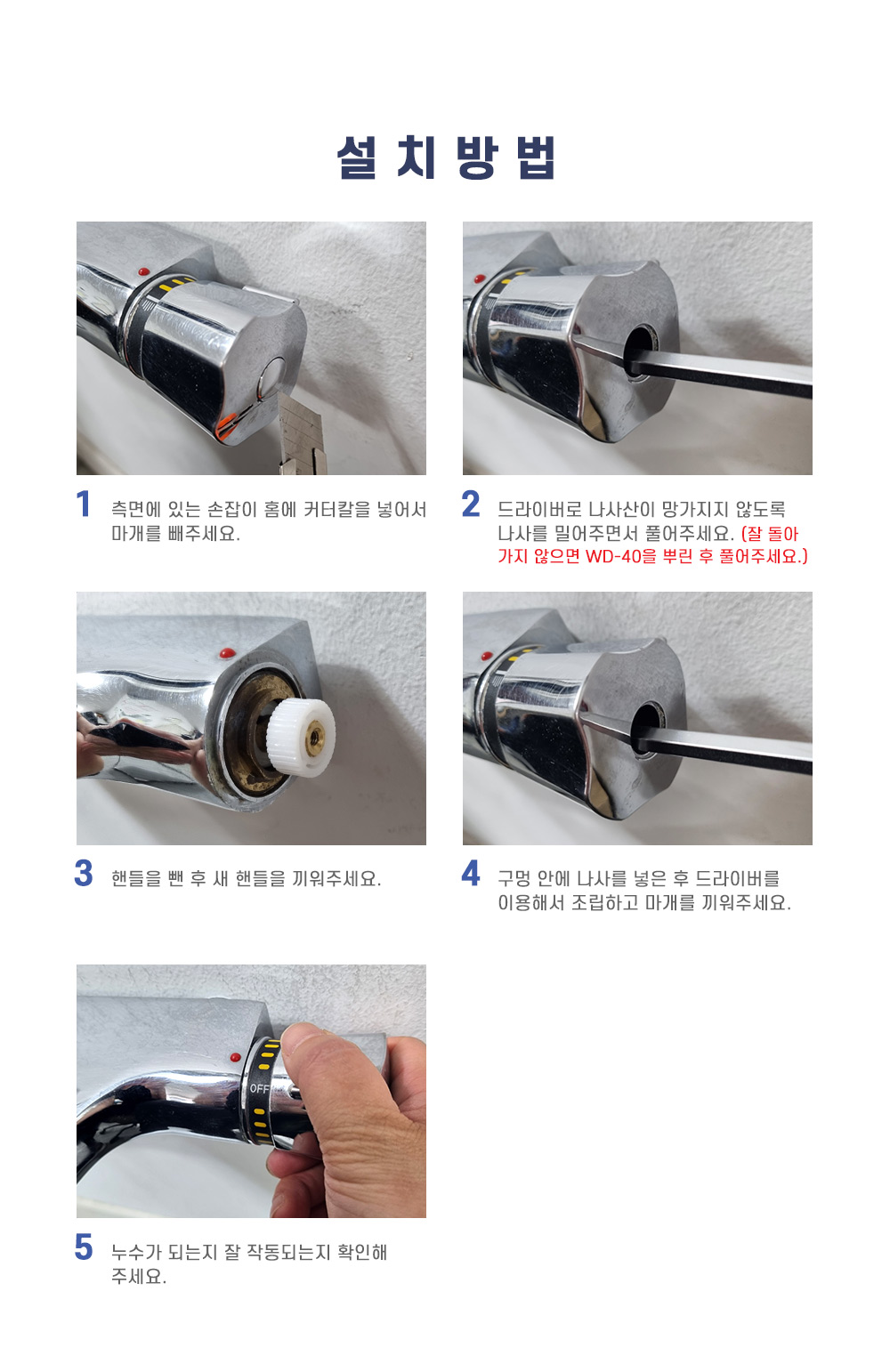 설 치 방 법

1 측면에 있는 손잡이 홈에 커터칼을 넣어서 마개를 빼주세요.

2 드라이버로 나사산이 망가지지 않도록 나사를 밀어주면서 풀어주세요. (잘 돌아가지 않으면 WD-40을 뿌린 후 풀어주세요.)

3 핸들을 뺀 후 새 핸들을 끼워주세요.

4 구멍 안에 나사를 넣은 후 드라이버를 이용해서 조립하고 마개를 끼워주세요.

OFF

5 누수가 되는지 잘 작동되는지 확인해 주세요.