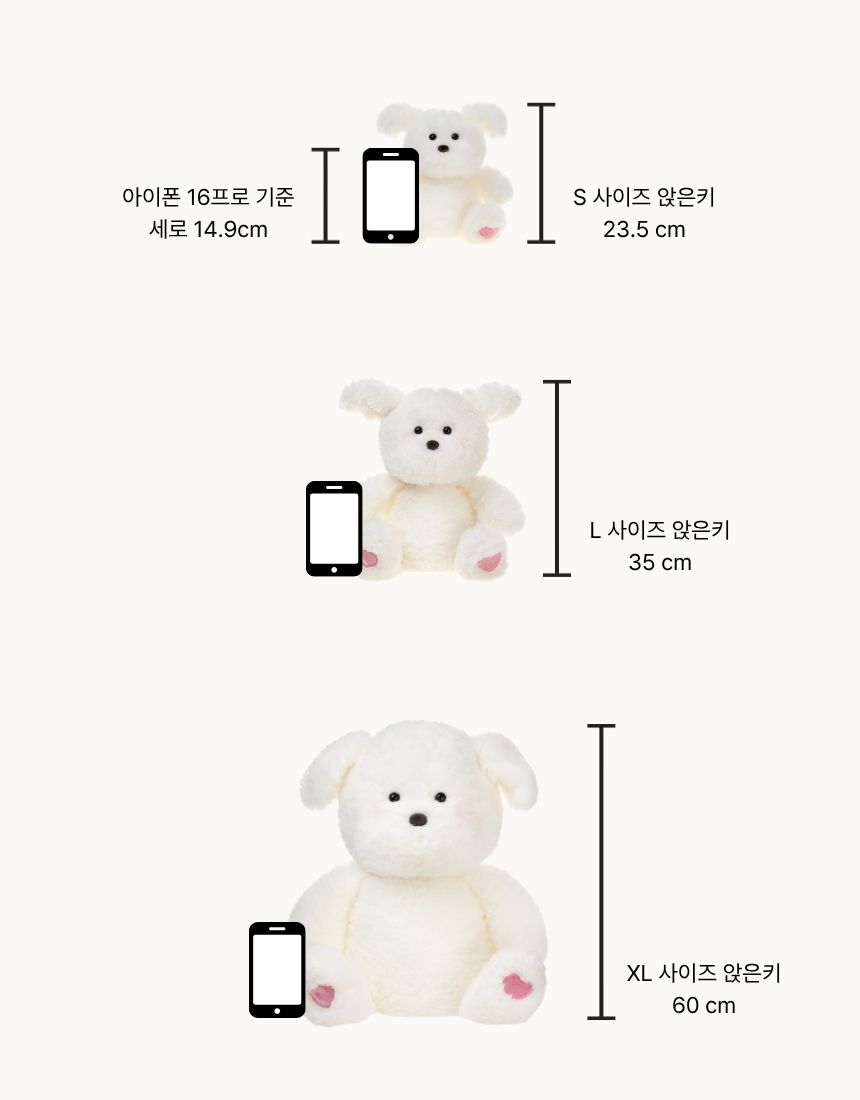 아이폰 16프로 기준
세로 14.9cm

S 사이즈 앉은키
23.5 cm

L 사이즈 앉은키
35 cm

XL 사이즈 앉은키
60 cm