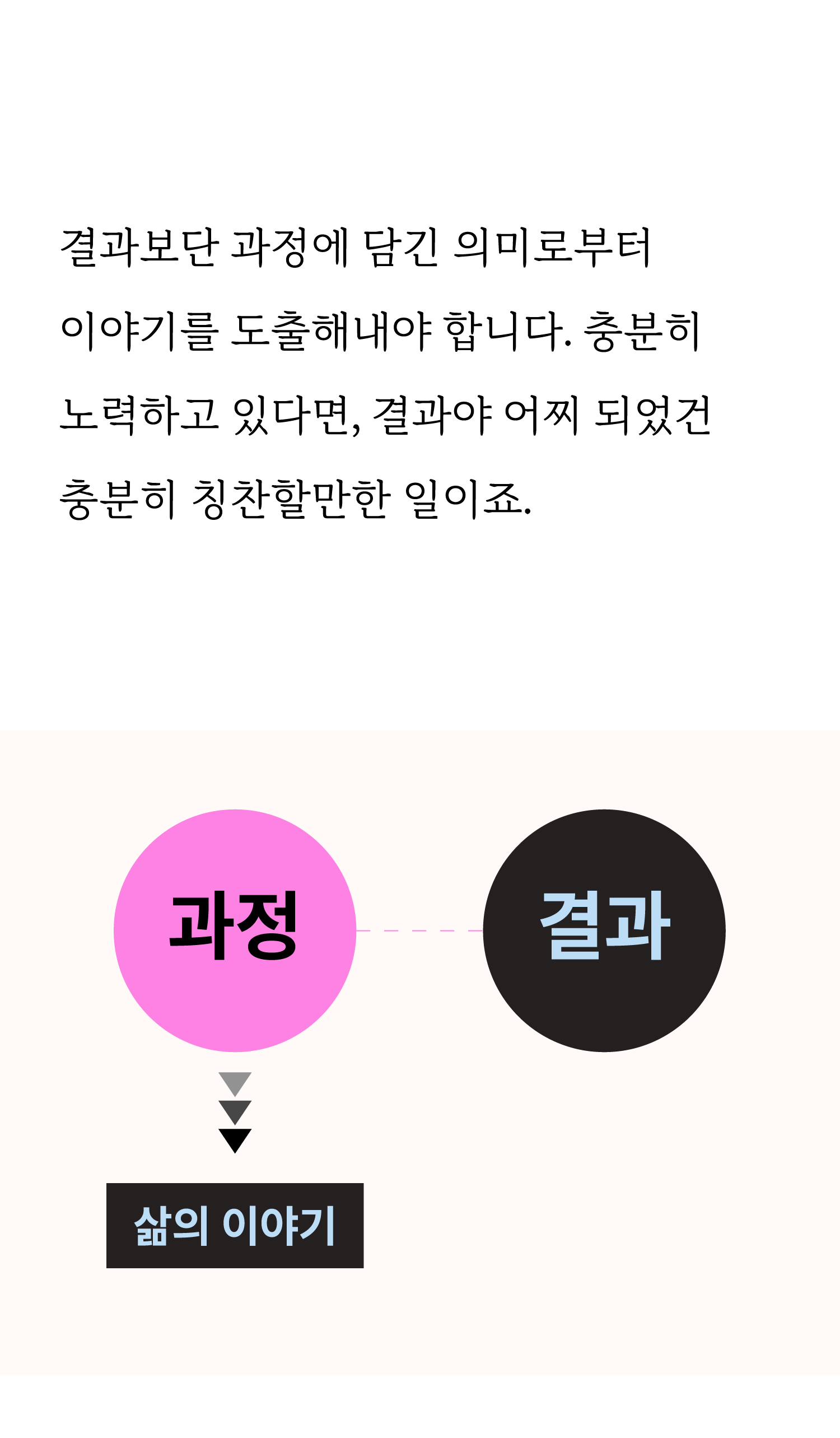 결과보단 과정에 담긴 의미로부터 이야기를 도출해내야 합니다. 충분히 노력하고 있다면, 결과야 어찌 되었건 충분히 칭찬할만한 일이죠.

과정

결과

삶의 이야기