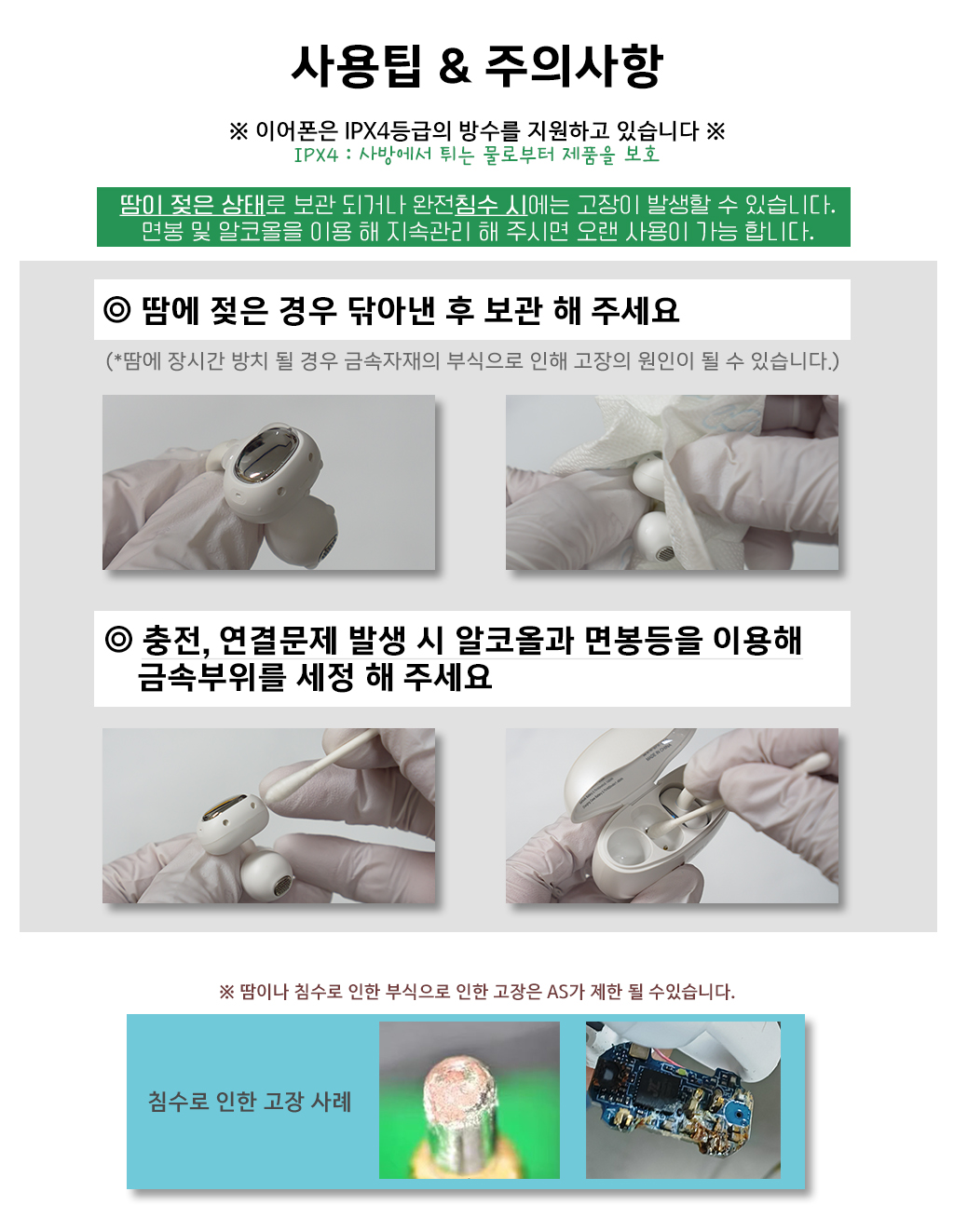 사용팁 & 주의사항

※ 이어폰은 IPX4등급의 방수를 지원하고 있습니다 ※
IPX4 : 사방에서 튀는 물로부터 제품을 보호

땀이 젖은 상태로 보관 되거나 완전침수 시에는 고장이 발생할 수 있습니다.
면봉 및 알코올을 이용 해 지속관리 해 주시면 오랜 사용이 가능 합니다.

◎ 땀에 젖은 경우 닦아낸 후 보관 해 주세요

(*땀에 장시간 방치 될 경우 금속자재의 부식으로 인해 고장의 원인이 될 수 있습니다.)

◎ 충전, 연결문제 발생 시 알코올과 면봉등을 이용해 금속부위를 세정 해 주세요

※ 땀이나 침수로 인한 부식으로 인한 고장은 AS가 제한 될 수있습니다.

침수로 인한 고장 사례