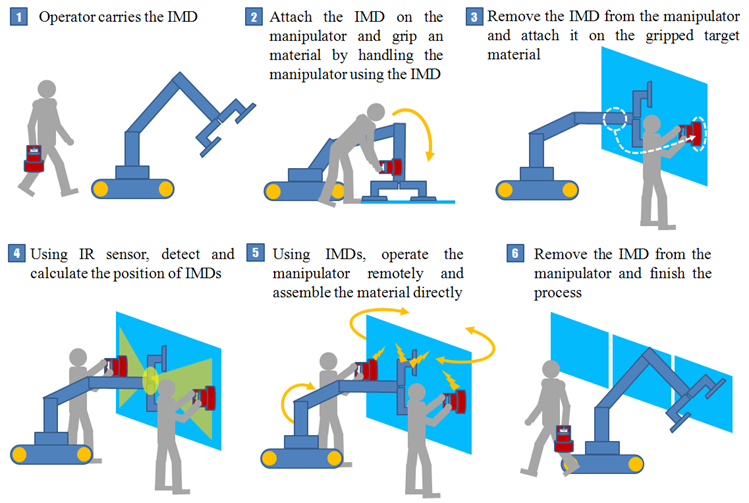 1 Operator carries the IMD

2 Attach the IMD on the manipulator and grip an material by handling the manipulator using the IMD

3 Remove the IMD from the manipulator and attach it on the gripped target material

4 Using IR sensor, detect and calculate the position of IMDs

5 Using IMDs, operate the manipulator remotely and assemble the material directly

6 Remove the IMD from the manipulator and finish the process