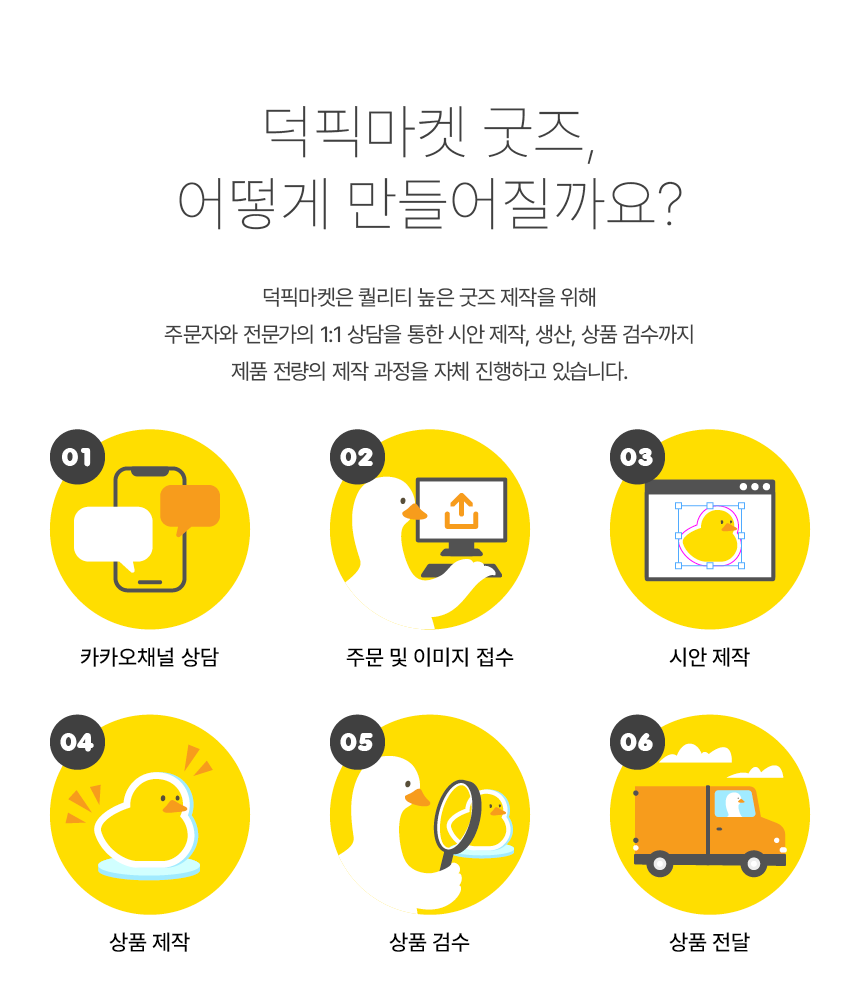 덕픽마켓 굿즈,
어떻게 만들어질까요?

덕픽마켓은 퀄리티 높은 굿즈 제작을 위해
주문자와 전문가의 1:1 상담을 통한 시안 제작, 생산, 상품 검수까지
제품 전량의 제작 과정을 자체 진행하고 있습니다.

01
카카오채널 상담

02
주문 및 이미지 접수

03
시안 제작

04
상품 제작

05
상품 검수

06
상품 전달