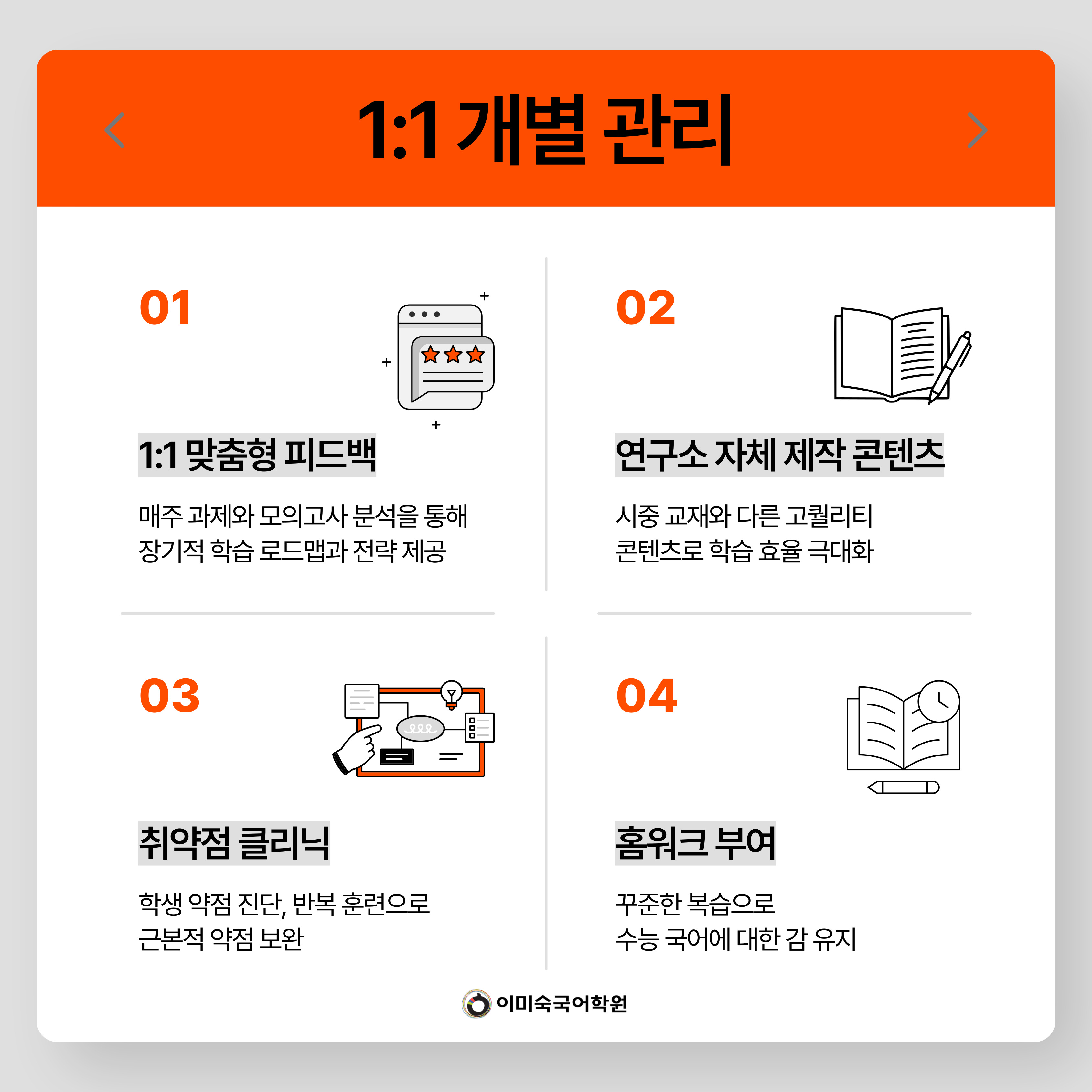 1:1 개별 관리

01

1:1 맞춤형 피드백

매주 과제와 모의고사 분석을 통해 장기적 학습 로드맵과 전략 제공

02

연구소 자체 제작 콘텐츠

시중 교재와 다른 고퀄리티 콘텐츠로 학습 효율 극대화

03

취약점 클리닉

학생 약점 진단, 반복 훈련으로 근본적 약점 보완

04

홈워크 부여

꾸준한 복습으로 수능 국어에 대한 감 유지

이미숙국어학원