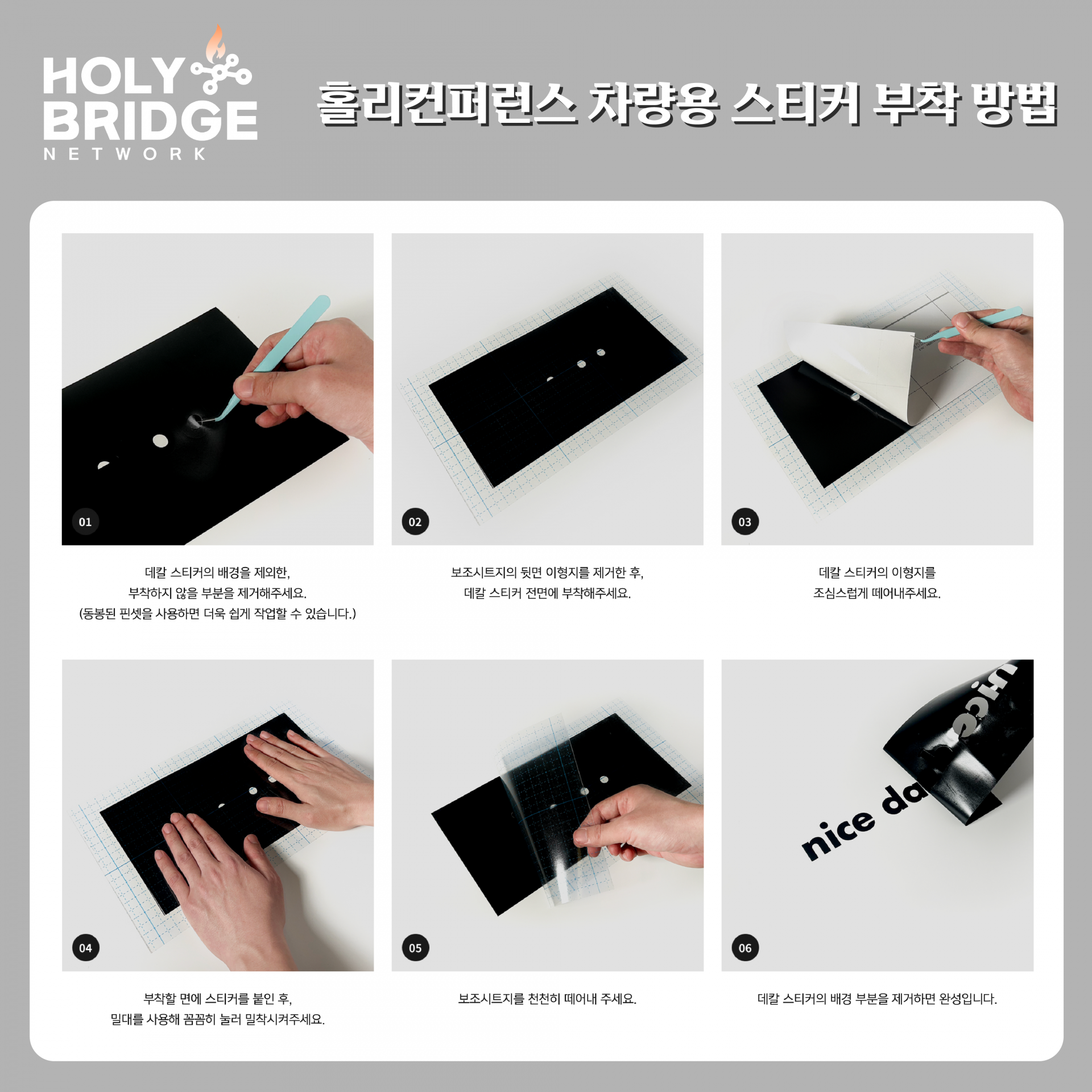 HOLY BRIDGE NETWORK

홀리컨퍼런스 차량용 스티커 부착 방법

01

데칼 스티커의 배경을 제외한,
부착하지 않을 부분을 제거해주세요.
(동봉된 핀셋을 사용하면 더욱 쉽게 작업할 수 있습니다.)

02

보조시트지의 뒷면 이형지를 제거한 후,
데칼 스티커 전면에 부착해주세요.

03

데칼 스티커의 이형지를
조심스럽게 떼어내주세요.

04

부착할 면에 스티커를 붙인 후,
밀대를 사용해 꼼꼼히 눌러 밀착시켜주세요.

05

보조시트지를 천천히 떼어내 주세요.

06

nice da

데칼 스티커의 배경 부분을 제거하면 완성입니다.