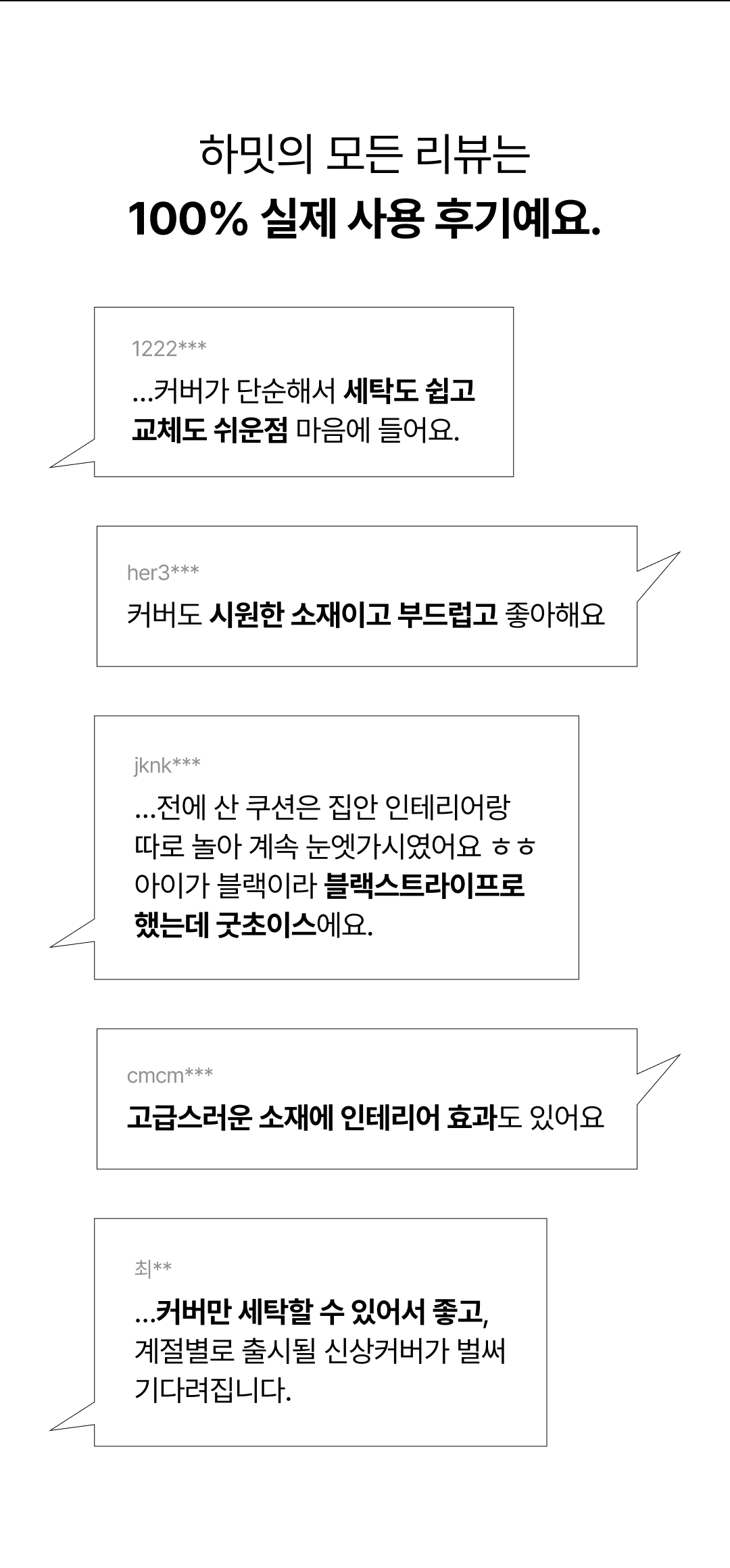 하밋의 모든 리뷰는
100% 실제 사용 후기예요.

1222***
...커버가 단순해서 세탁도 쉽고 교체도 쉬운점 마음에 들어요.

her3***
커버도 시원한 소재이고 부드럽고 좋아해요

jknk***
...전에 산 쿠션은 집안 인테리어랑 따로 놀아 계속 눈엣가시였어요 ㅎㅎ 아이가 블랙이라 블랙스트라이프로 했는데 굿초이스에요.

cmcm***
고급스러운 소재에 인테리어 효과도 있어요

최**
...커버만 세탁할 수 있어서 좋고, 계절별로 출시될 신상커버가 벌써 기다려집니다.