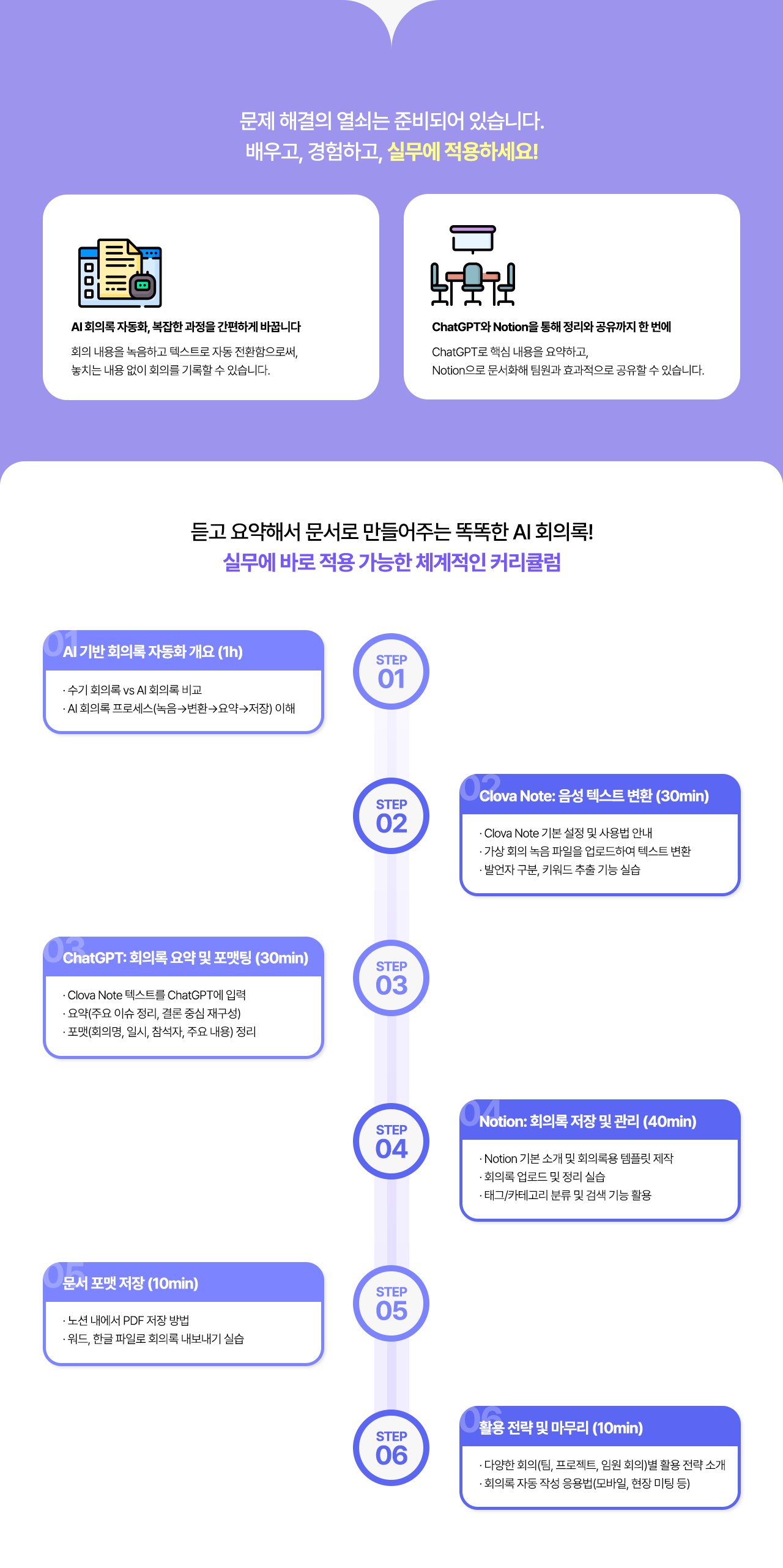 문제 해결의 열쇠는 준비되어 있습니다.
배우고, 경험하고, 실무에 적용하세요!

AI 회의록 자동화, 복잡한 과정을 간편하게 바꿉니다

회의 내용을 녹음하고 텍스트로 자동 전환함으로써, 놓치는 내용 없이 회의를 기록할 수 있습니다.

ChatGPT와 Notion을 통해 정리와 공유까지 한 번에

ChatGPT로 핵심 내용을 요약하고, Notion으로 문서화해 팀원과 효과적으로 공유할 수 있습니다.

듣고 요약해서 문서로 만들어주는 똑똑한 AI 회의록!
실무에 바로 적용 가능한 체계적인 커리큘럼

01 AI 기반 회의록 자동화 개요 (1h)

· 수기 회의록 vs AI 회의록 비교
· AI 회의록 프로세스(녹음→변환→요약→저장) 이해

STEP 01

STEP 02

02 Clova Note: 음성 텍스트 변환 (30min)

· Clova Note 기본 설정 및 사용법 안내
· 가상 회의 녹음 파일을 업로드하여 텍스트 변환
· 발언자 구분, 키워드 추출 기능 실습

03 ChatGPT: 회의록 요약 및 포맷팅 (30min)

· Clova Note 텍스트를 ChatGPT에 입력
· 요약(주요 이슈 정리, 결론 중심 재구성)
· 포맷(회의명, 일시, 참석자, 주요 내용) 정리

STEP 03

STEP 04

04 Notion: 회의록 저장 및 관리 (40min)

· Notion 기본 소개 및 회의록용 템플릿 제작
· 회의록 업로드 및 정리 실습
· 태그/카테고리 분류 및 검색 기능 활용

05 문서 포맷 저장 (10min)

· 노션 내에서 PDF 저장 방법
· 워드, 한글 파일로 회의록 내보내기 실습

STEP 05

STEP 06

06 활용 전략 및 마무리 (10min)

· 다양한 회의(팀, 프로젝트, 임원 회의)별 활용 전략 소개
· 회의록 자동 작성 응용법(모바일, 현장 미팅 등)