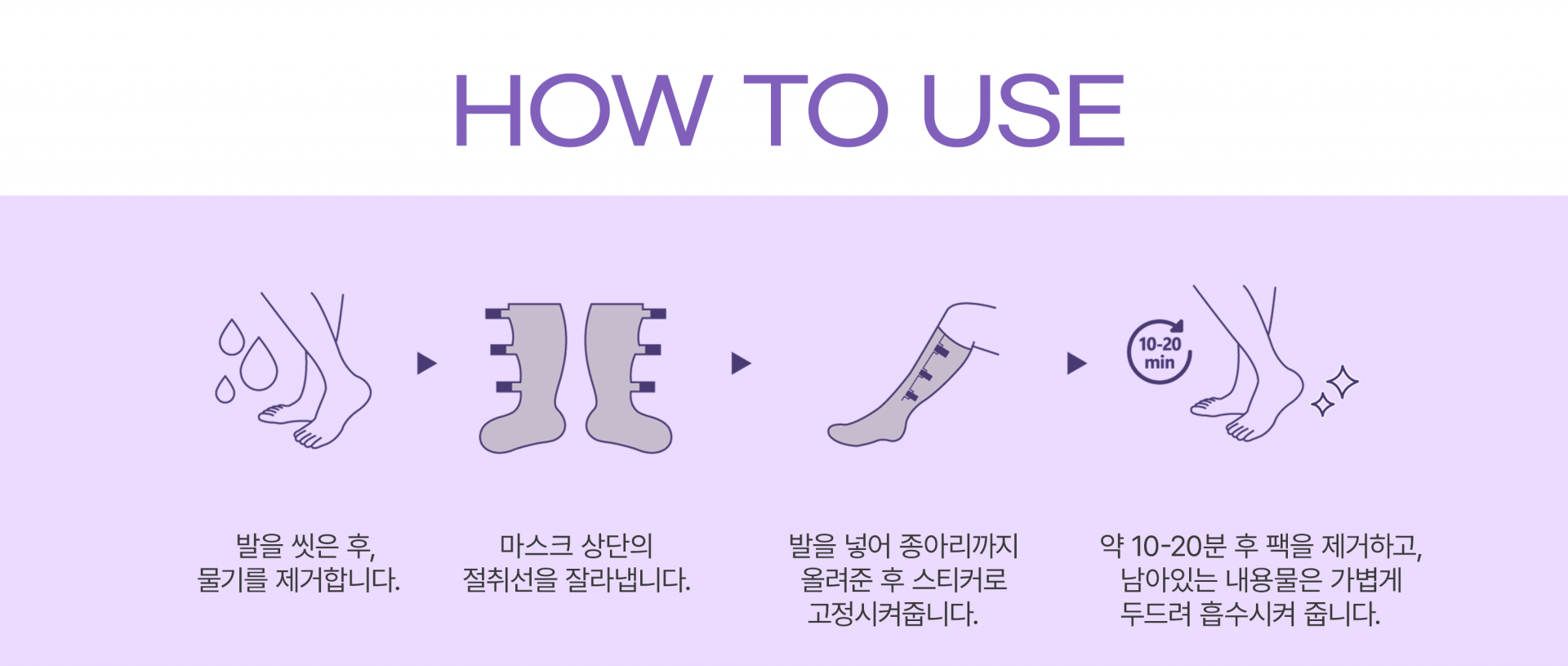 HOW TO USE

10-20 min

발을 씻은 후, 물기를 제거합니다.

마스크 상단의 절취선을 잘라냅니다.

발을 넣어 종아리까지 올려준 후 스티커로 고정시켜줍니다.

약 10-20분 후 팩을 제거하고, 남아있는 내용물은 가볍게 두드려 흡수시켜 줍니다.