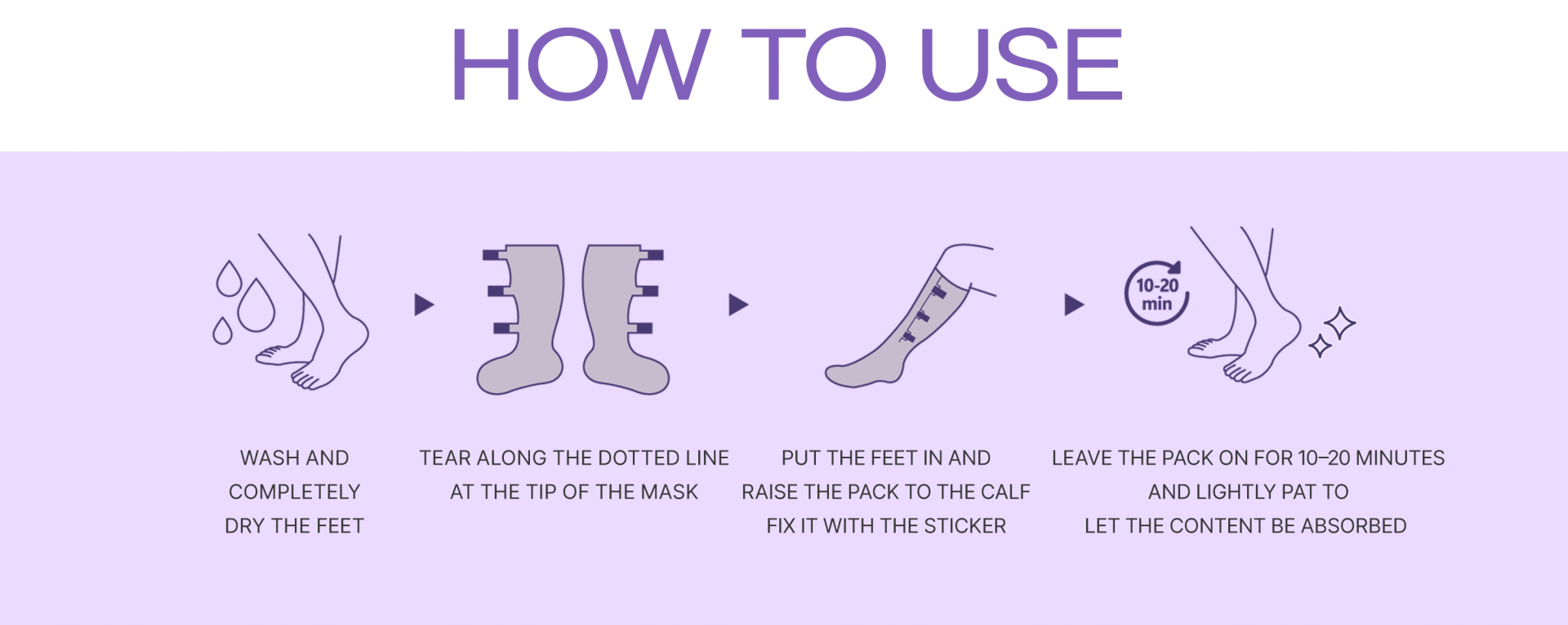 HOW TO USE

10-20 min

WASH AND COMPLETELY DRY THE FEET

TEAR ALONG THE DOTTED LINE AT THE TIP OF THE MASK

PUT THE FEET IN AND RAISE THE PACK TO THE CALF FIX IT WITH THE STICKER

LEAVE THE PACK ON FOR 10–20 MINUTES AND LIGHTLY PAT TO LET THE CONTENT BE ABSORBED