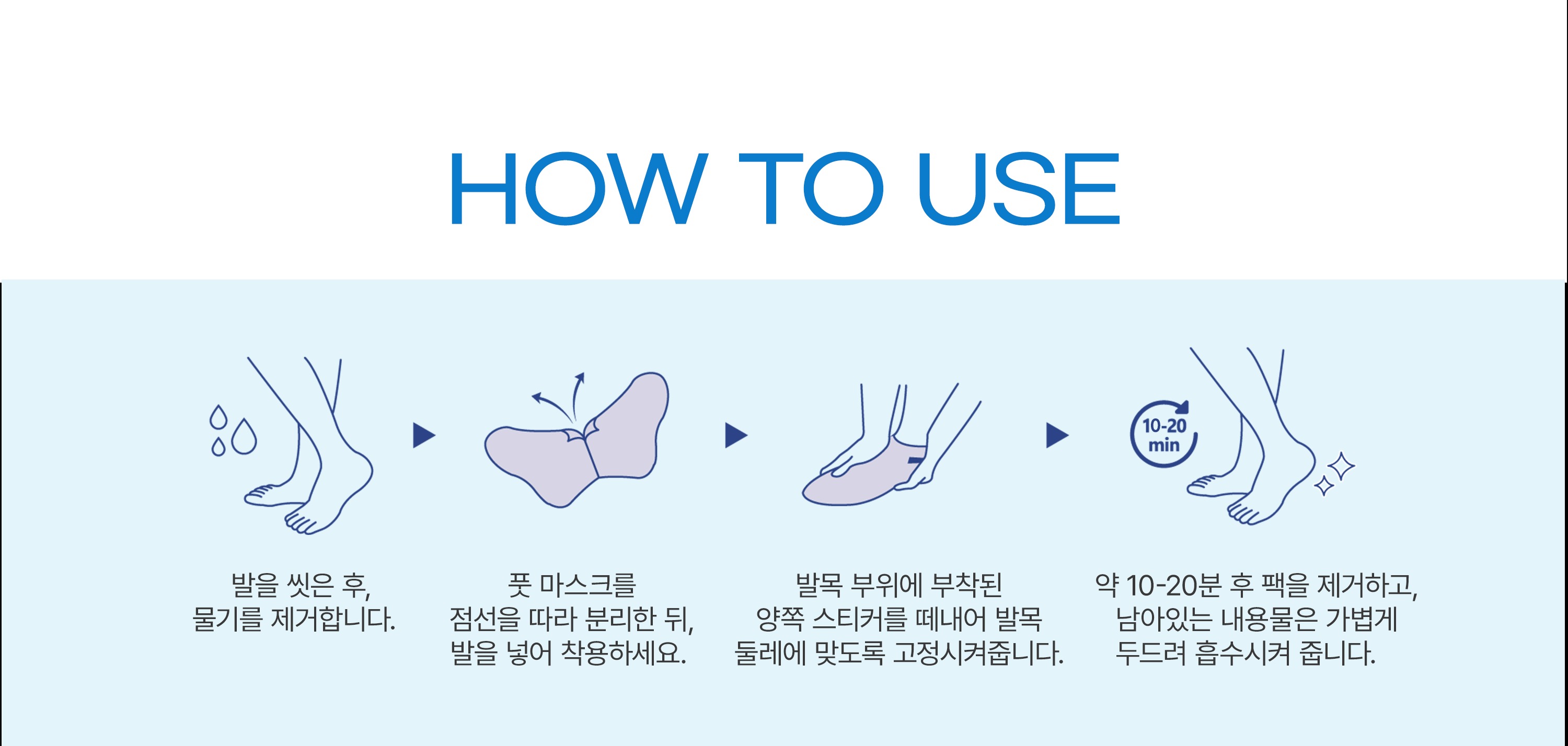 HOW TO USE

10-20 min

발을 씻은 후,
물기를 제거합니다.

풋 마스크를
점선을 따라 분리한 뒤,
발을 넣어 착용하세요.

발목 부위에 부착된
양쪽 스티커를 떼내어 발목
둘레에 맞도록 고정시켜줍니다.

약 10-20분 후 팩을 제거하고,
남아있는 내용물은 가볍게
두드려 흡수시켜 줍니다.