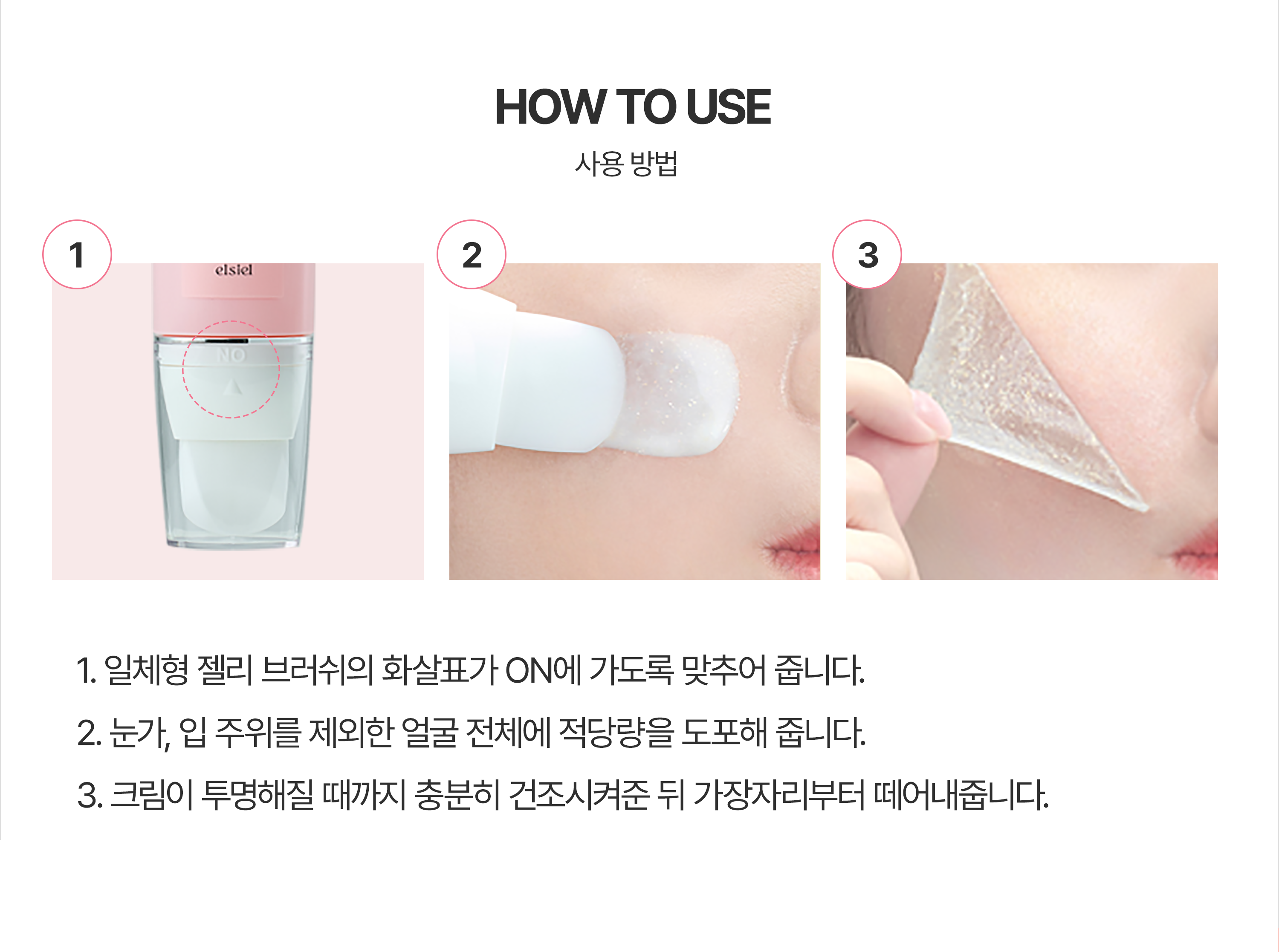 HOW TO USE

사용 방법

1

elsiel

NO

2

3

1. 일체형 젤리 브러쉬의 화살표가 ON에 가도록 맞추어 줍니다.

2. 눈가, 입 주위를 제외한 얼굴 전체에 적당량을 도포해 줍니다.

3. 크림이 투명해질 때까지 충분히 건조시켜준 뒤 가장자리부터 떼어내줍니다.