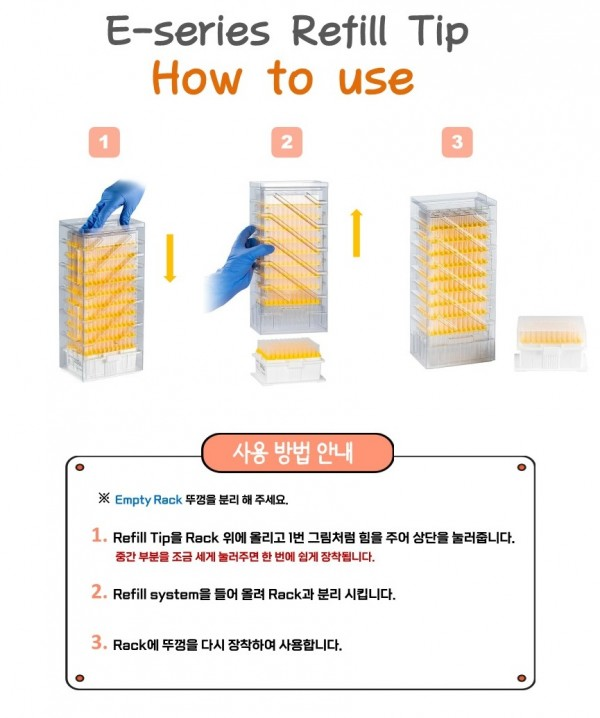 E-series Refill Tip
How to use

1

2

3

사용 방법 안내

※ Empty Rack 뚜껑을 분리 해 주세요.

1. Refill Tip을 Rack 위에 올리고 1번 그림처럼 힘을 주어 상단을 눌러줍니다.
중간 부분을 조금 세게 눌러주면 한 번에 쉽게 장착됩니다.

2. Refill system을 들어 올려 Rack과 분리 시킵니다.

3. Rack에 뚜껑을 다시 장착하여 사용합니다.