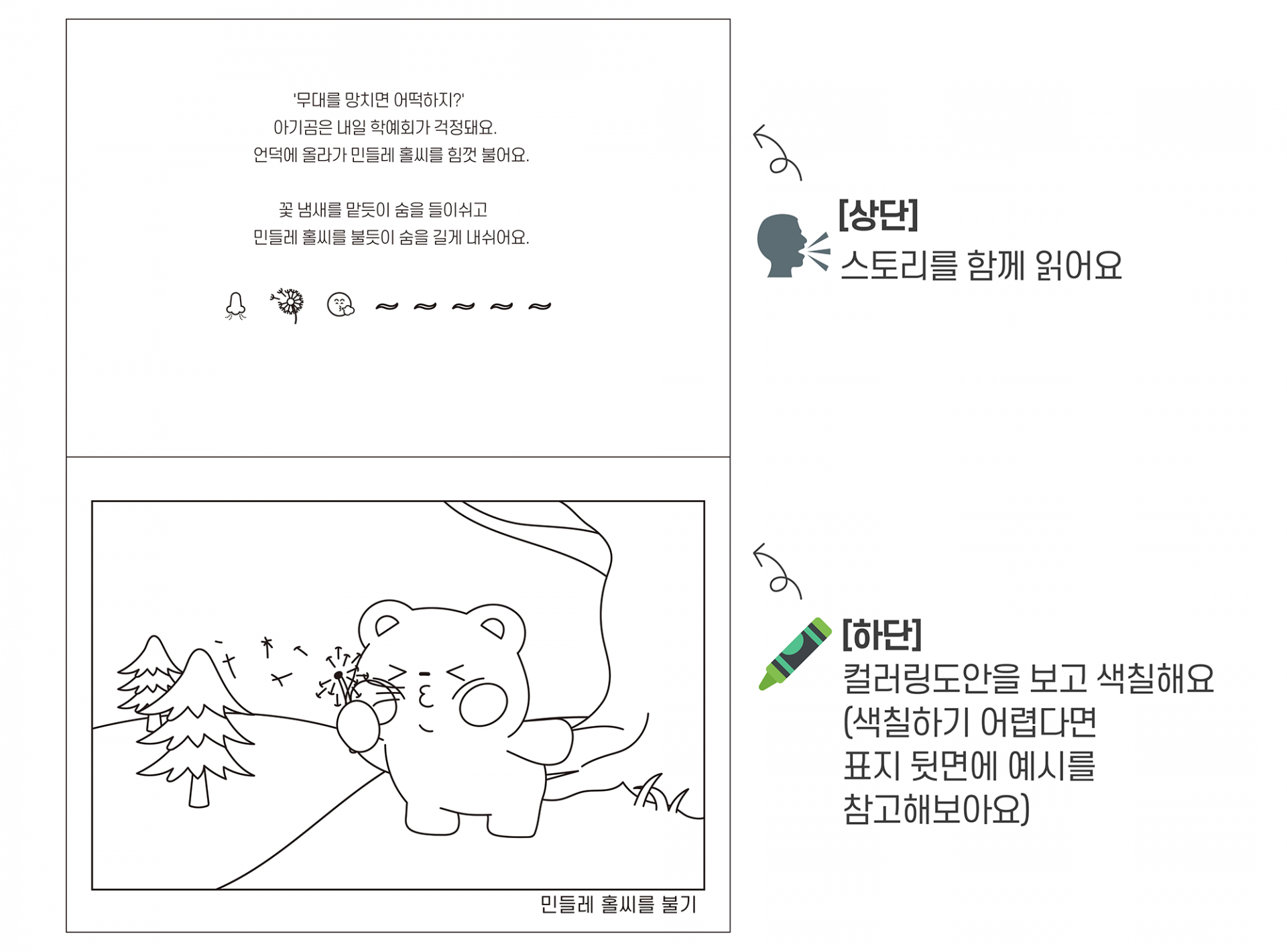 '무대를 망치면 어떡하지?'
아기곰은 내일 학예회가 걱정돼요.
언덕에 올라가 민들레 홀씨를 힘껏 불어요.

꽃 냄새를 맡듯이 숨을 들이쉬고
민들레 홀씨를 불듯이 숨을 길게 내쉬어요.

~ ~ ~ ~ ~

민들레 홀씨를 불기

[상단]
스토리를 함께 읽어요

[하단]
컬러링도안을 보고 색칠해요
(색칠하기 어렵다면
표지 뒷면에 예시를
참고해보아요)