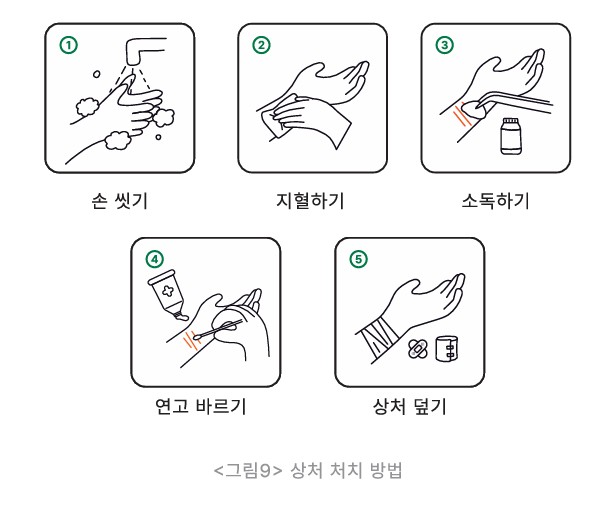 ①

손 씻기

②

지혈하기

③

소독하기

④

연고 바르기

⑤

상처 덮기

<그림9> 상처 처치 방법