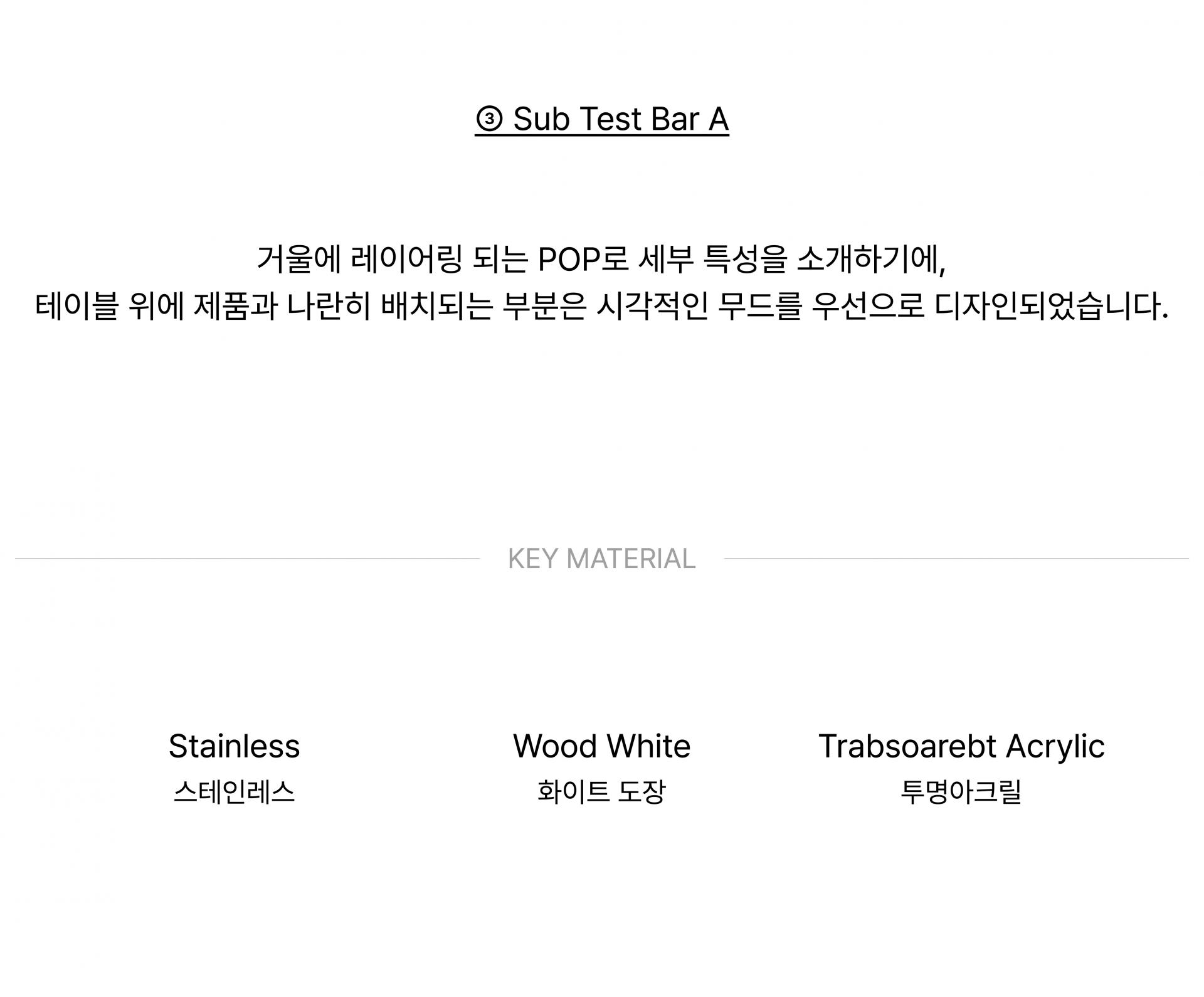 ③ Sub Test Bar A

거울에 레이어링 되는 POP로 세부 특성을 소개하기에,
테이블 위에 제품과 나란히 배치되는 부분은 시각적인 무드를 우선으로 디자인되었습니다.

KEY MATERIAL

Stainless
스테인레스

Wood White
화이트 도장

Trabsoarebt Acrylic
투명아크릴