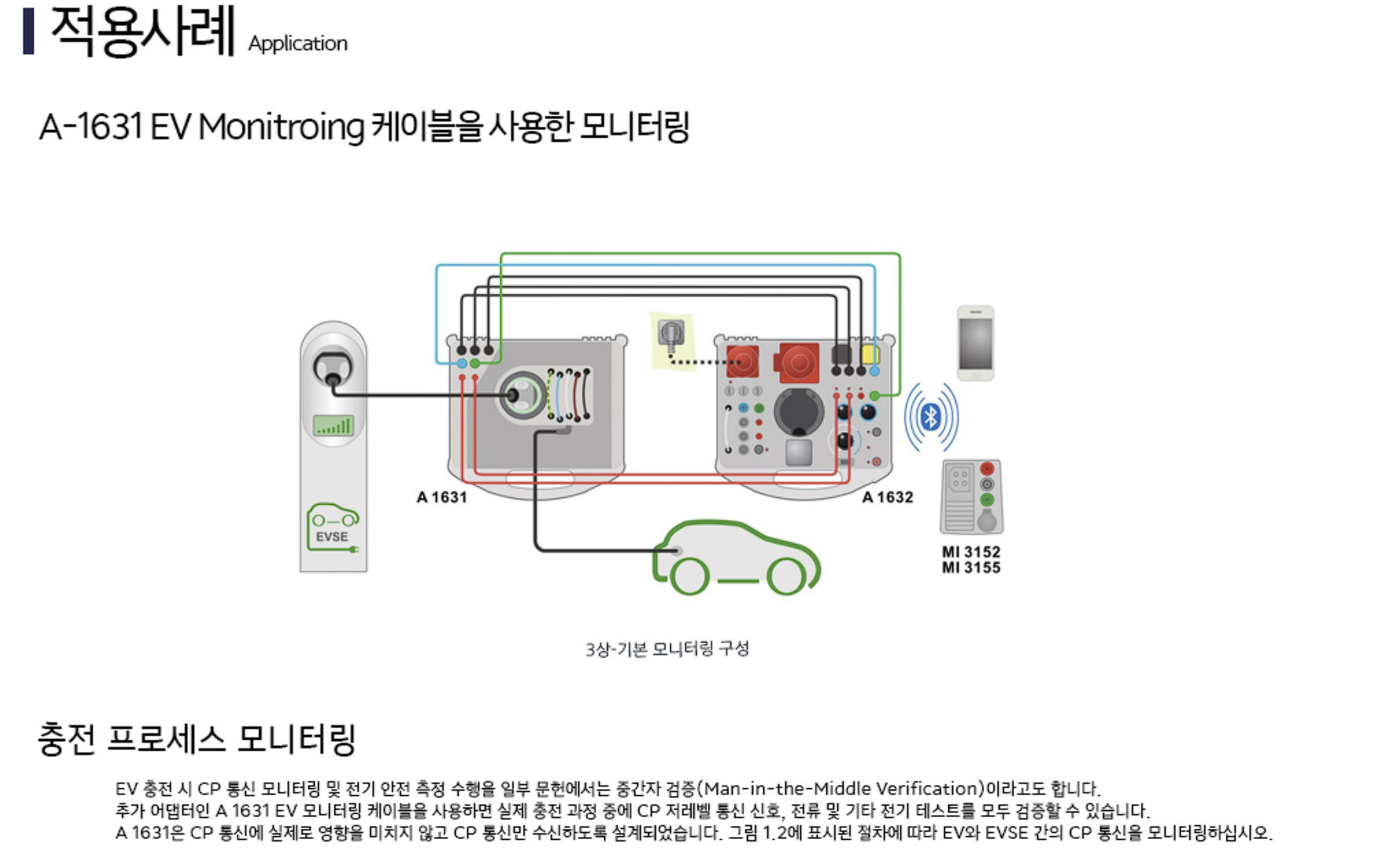 적용사례 Application

A-1631 EV Monitroing 케이블을 사용한 모니터링

EVSE

A 1631

A 1632

MI 3152
MI 3155

3상-기본 모니터링 구성

충전 프로세스 모니터링

EV 충전 시 CP 통신 모니터링 및 전기 안전 측정 수행을 일부 문헌에서는 중간자 검증(Man-in-the-Middle Verification)이라고도 합니다.
추가 어댑터인 A 1631 EV 모니터링 케이블을 사용하면 실제 충전 과정 중에 CP 저레벨 통신 신호, 전류 및 기타 전기 테스트를 모두 검증할 수 있습니다.
A 1631은 CP 통신에 실제로 영향을 미치지 않고 CP 통신만 수신하도록 설계되었습니다. 그림 1.2에 표시된 절차에 따라 EV와 EVSE 간의 CP 통신을 모니터링하십시오.