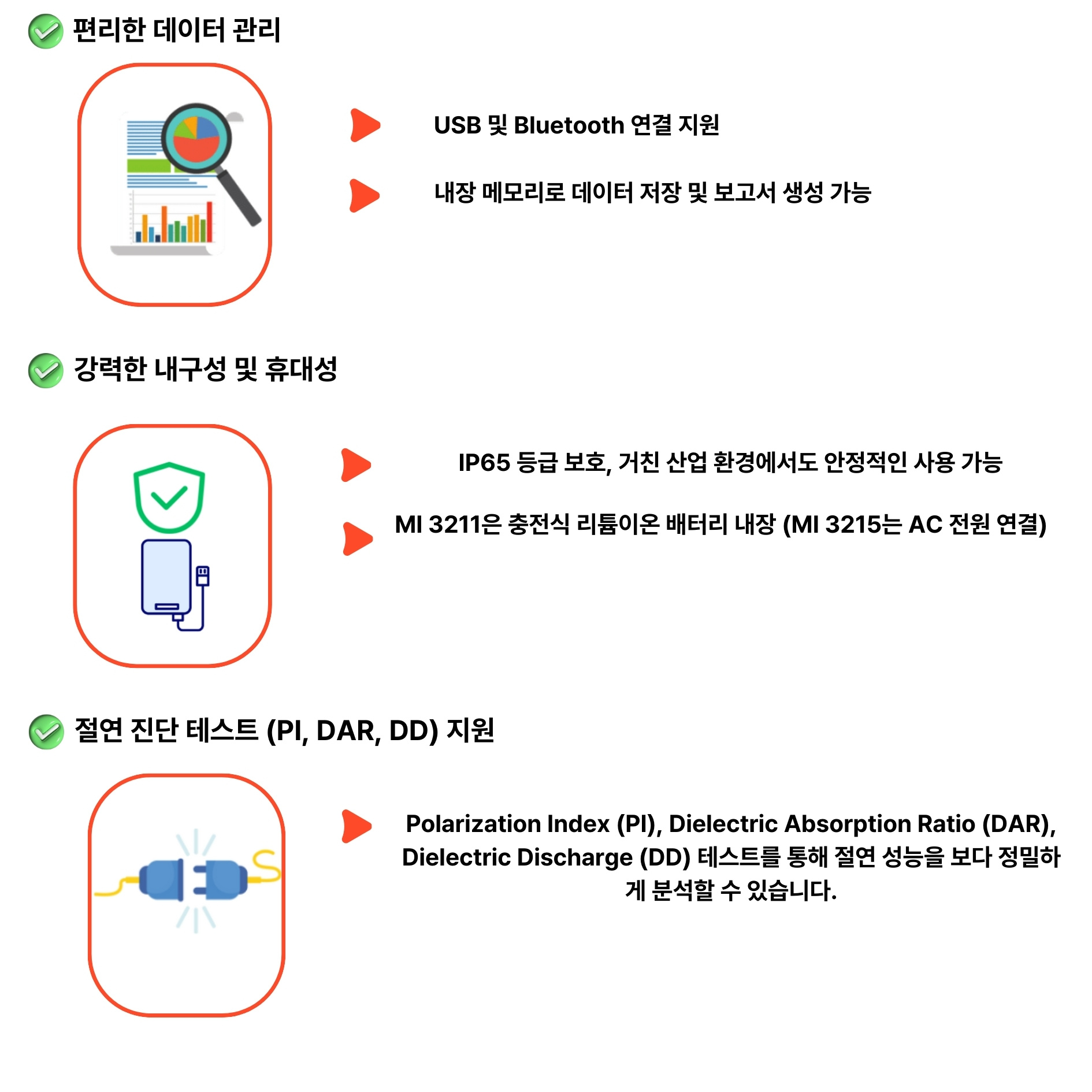 편리한 데이터 관리

USB 및 Bluetooth 연결 지원

내장 메모리로 데이터 저장 및 보고서 생성 가능

강력한 내구성 및 휴대성

IP65 등급 보호, 거친 산업 환경에서도 안정적인 사용 가능

MI 3211은 충전식 리튬이온 배터리 내장 (MI 3215는 AC 전원 연결)

절연 진단 테스트 (PI, DAR, DD) 지원

Polarization Index (PI), Dielectric Absorption Ratio (DAR), Dielectric Discharge (DD) 테스트를 통해 절연 성능을 보다 정밀하게 분석할 수 있습니다.