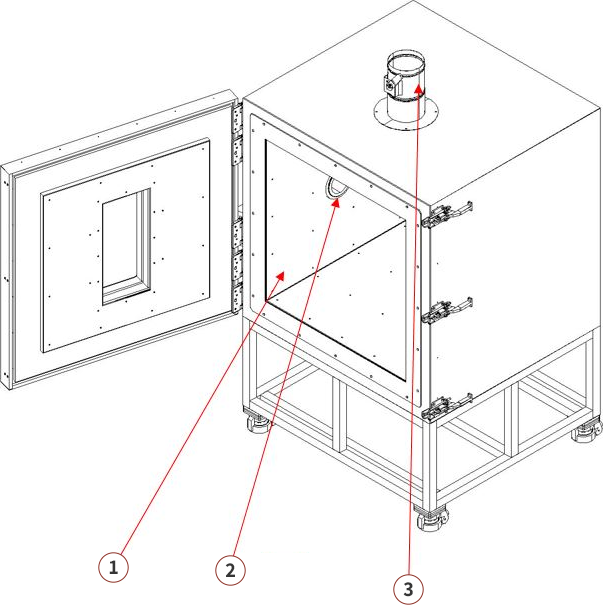 1

2

3