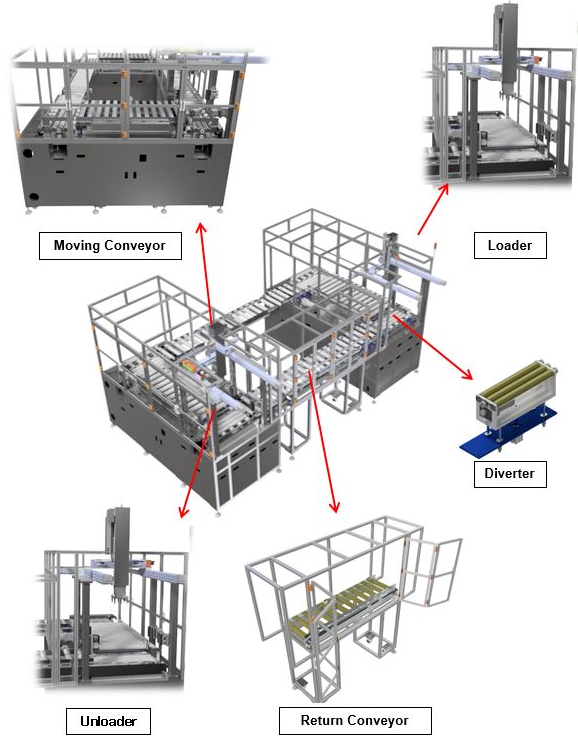 Moving Conveyor

Loader

Diverter

Unloader

Return Conveyor