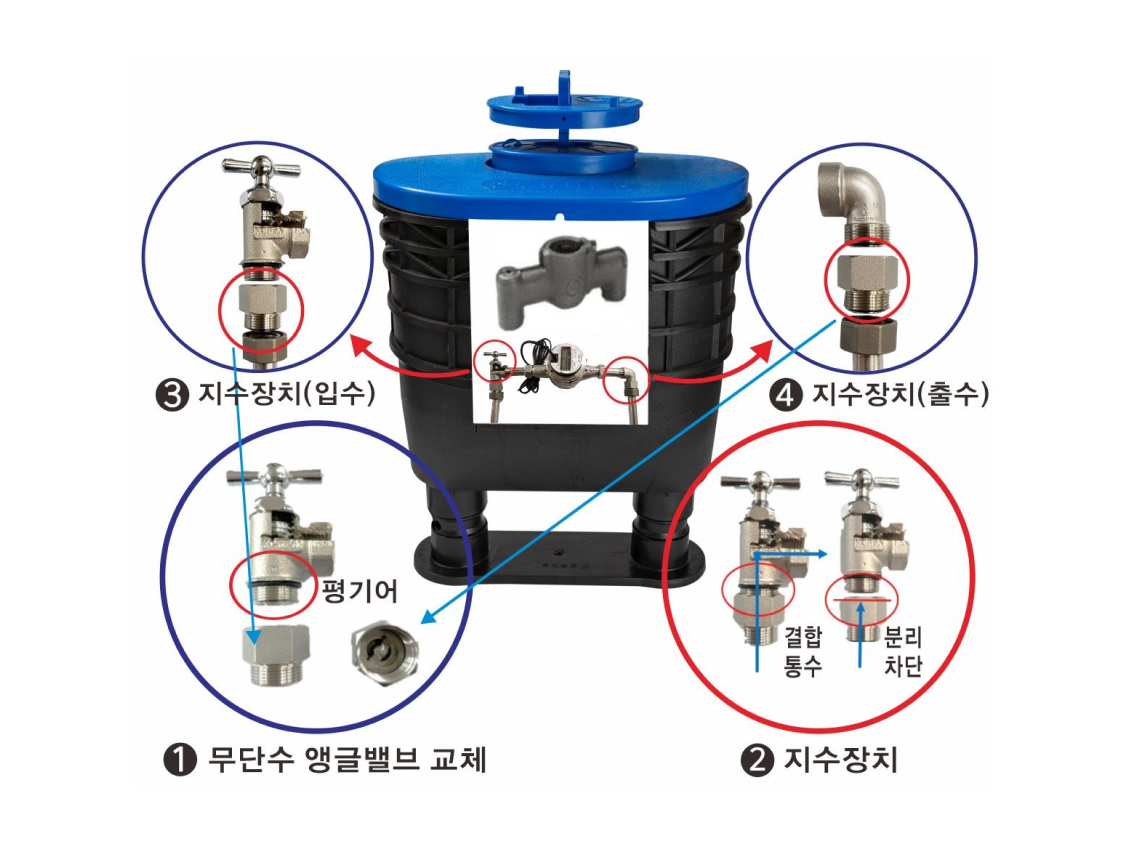 ❸ 지수장치(입수)

❹ 지수장치(출수)

평기어

결합
통수

분리
차단

❶ 무단수 앵글밸브 교체

❷ 지수장치