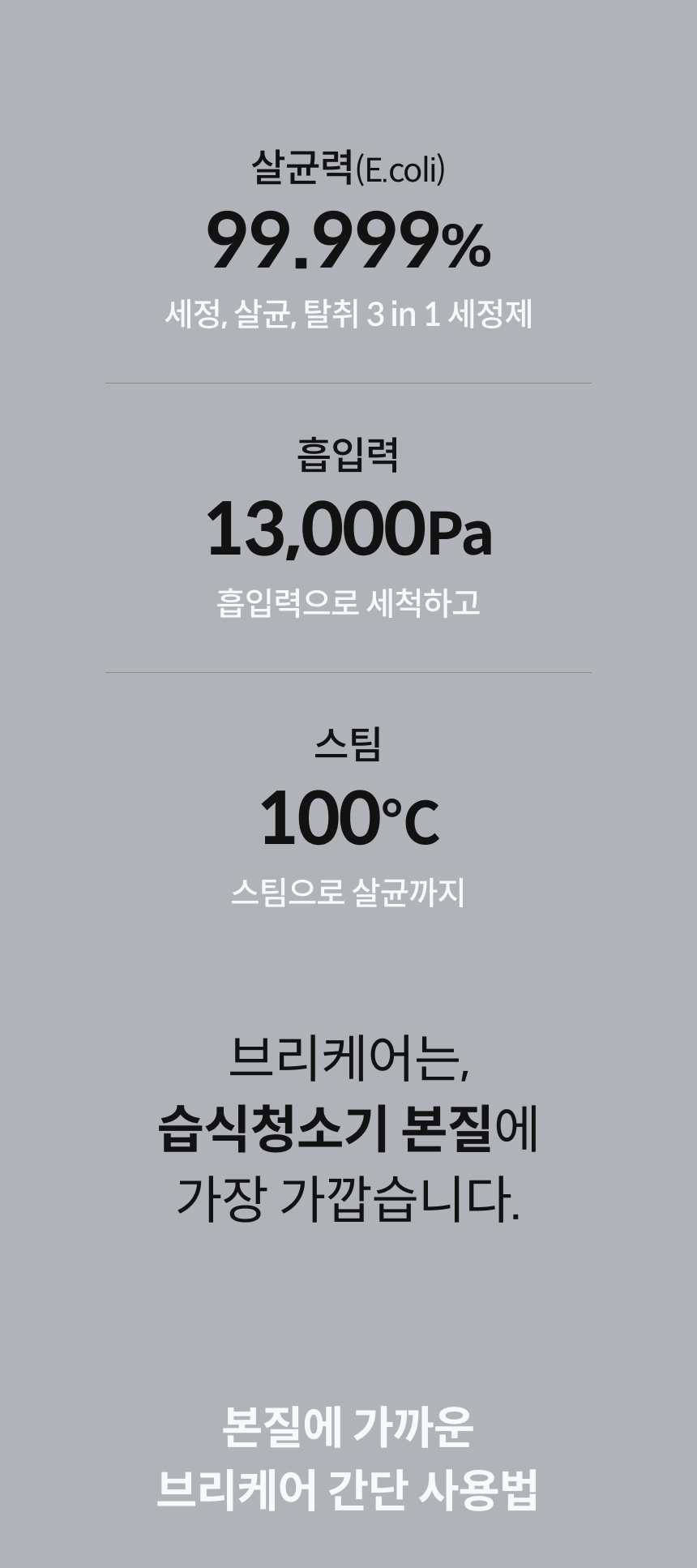 살균력(E.coli)
99.999%
세정, 살균, 탈취 3 in 1 세정제

흡입력
13,000Pa
흡입력으로 세척하고

스팀
100℃
스팀으로 살균까지

브리케어는,
습식청소기 본질에
가장 가깝습니다.

본질에 가까운
브리케어 간단 사용법