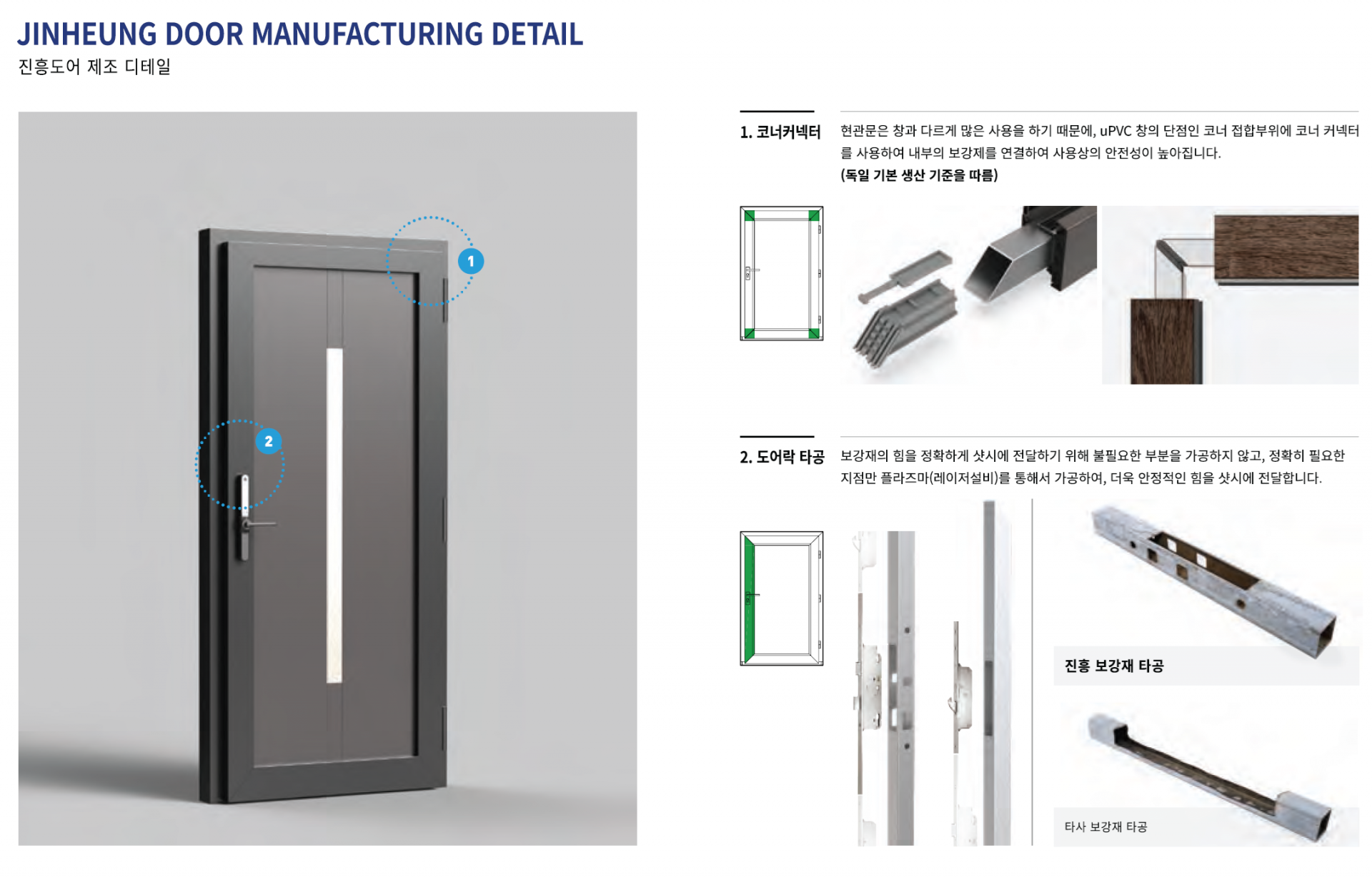 JINHEUNG DOOR MANUFACTURING DETAIL
진흥도어 제조 디테일

1

2

1. 코너커넥터

현관문은 창과 다르게 많은 사용을 하기 때문에, uPVC 창의 단점인 코너 접합부위에 코너 커넥터를 사용하여 내부의 보강제를 연결하여 사용상의 안전성이 높아집니다.
(독일 기본 생산 기준을 따름)

2. 도어락 타공

보강재의 힘을 정확하게 샷시에 전달하기 위해 불필요한 부분을 가공하지 않고, 정확히 필요한 지점만 플라즈마(레이저설비)를 통해서 가공하여, 더욱 안정적인 힘을 샷시에 전달합니다.

진흥 보강재 타공

타사 보강재 타공